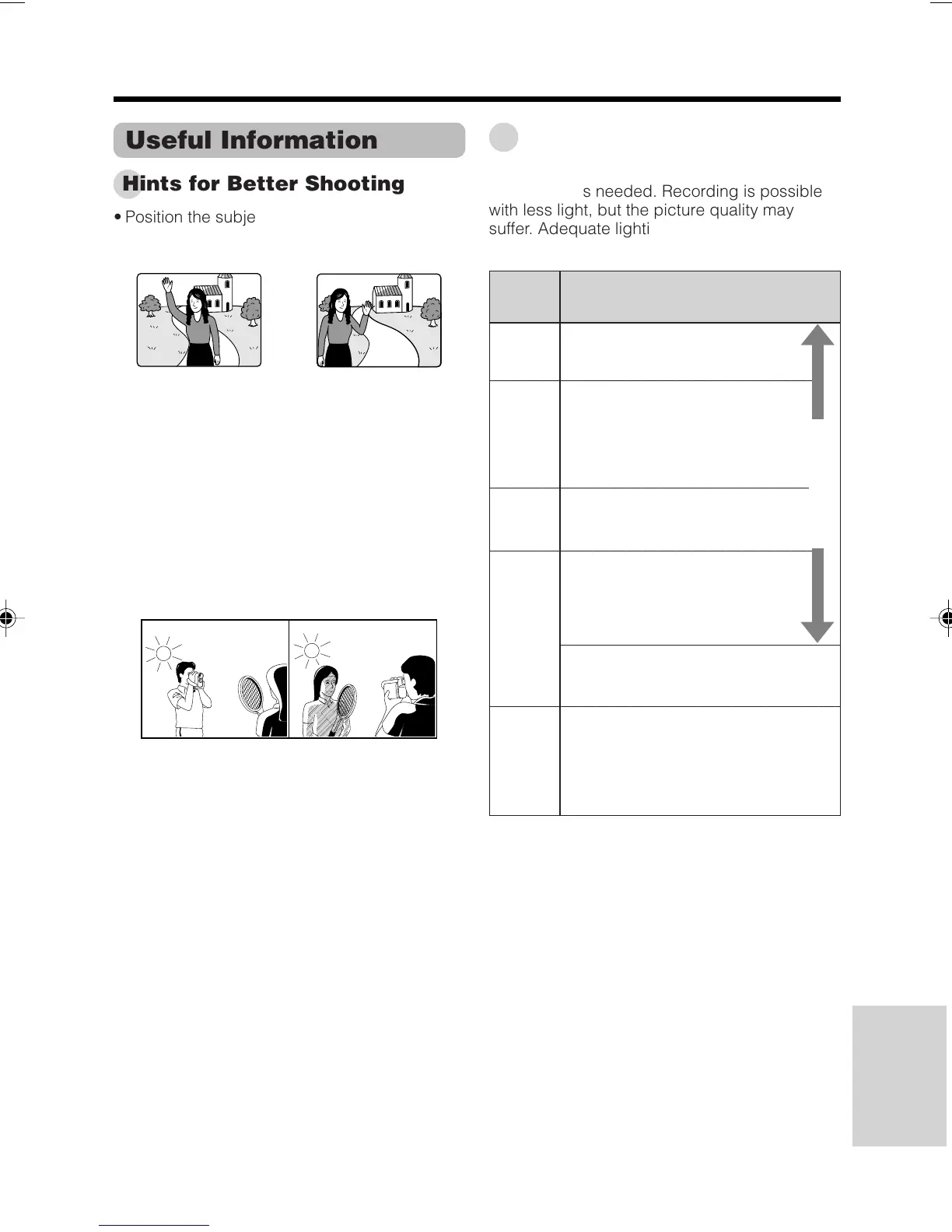 Useful Information

Hints for Better Shooting

• Position the subje

s needed. Recording is possible with less light, but the picture quality may suffer. Adequate lighti