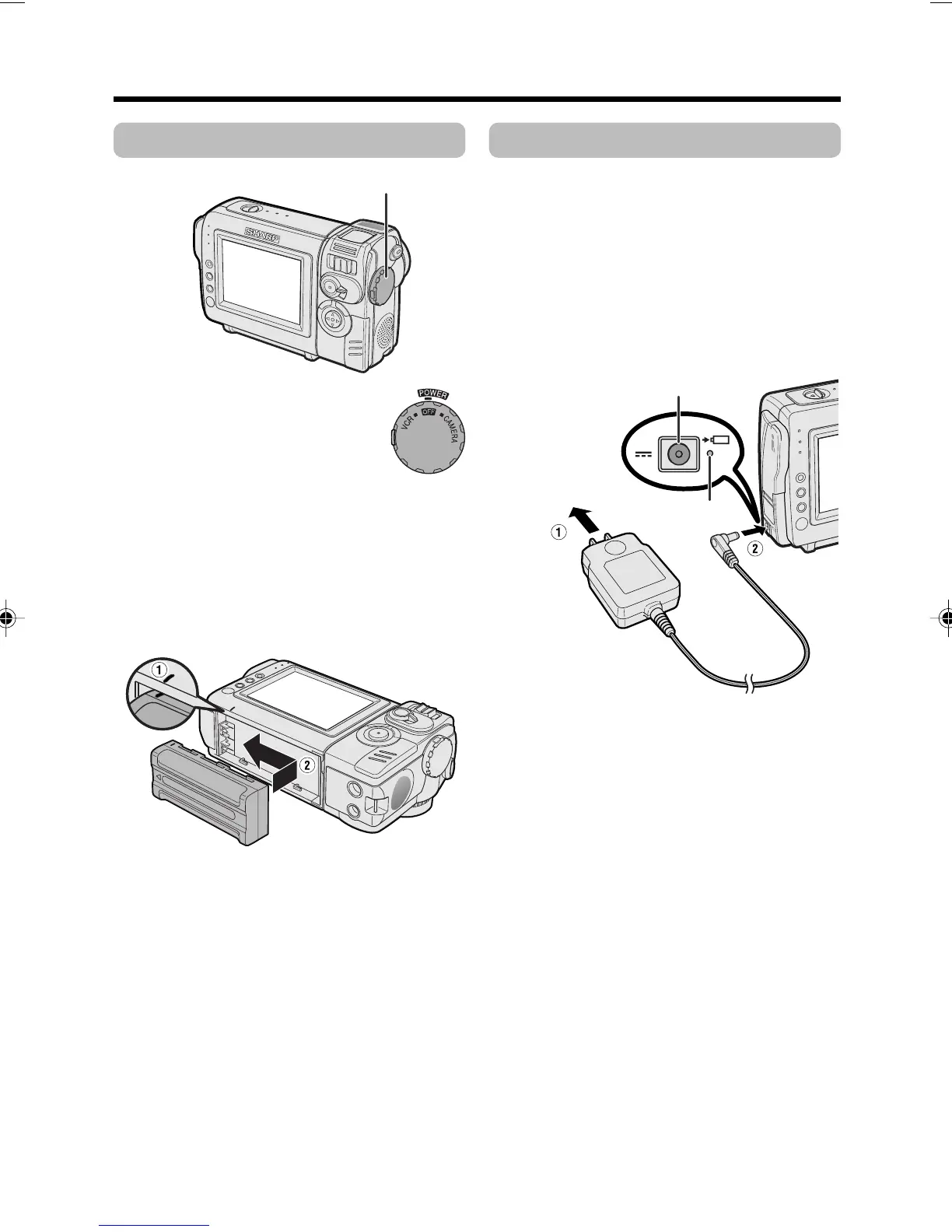 SHARP

POWER
VCR OFF CAMERA

①
②

①
②