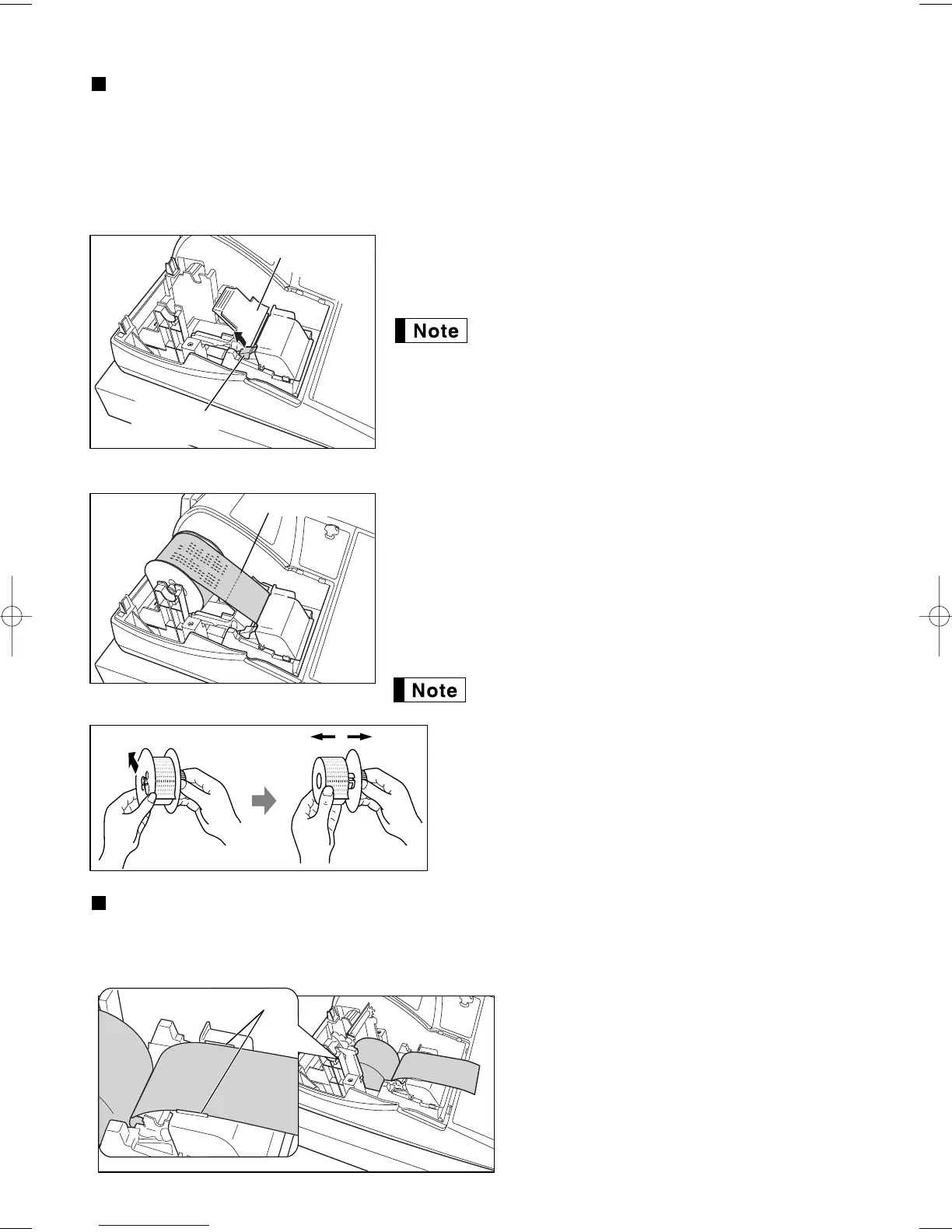 Note

Note