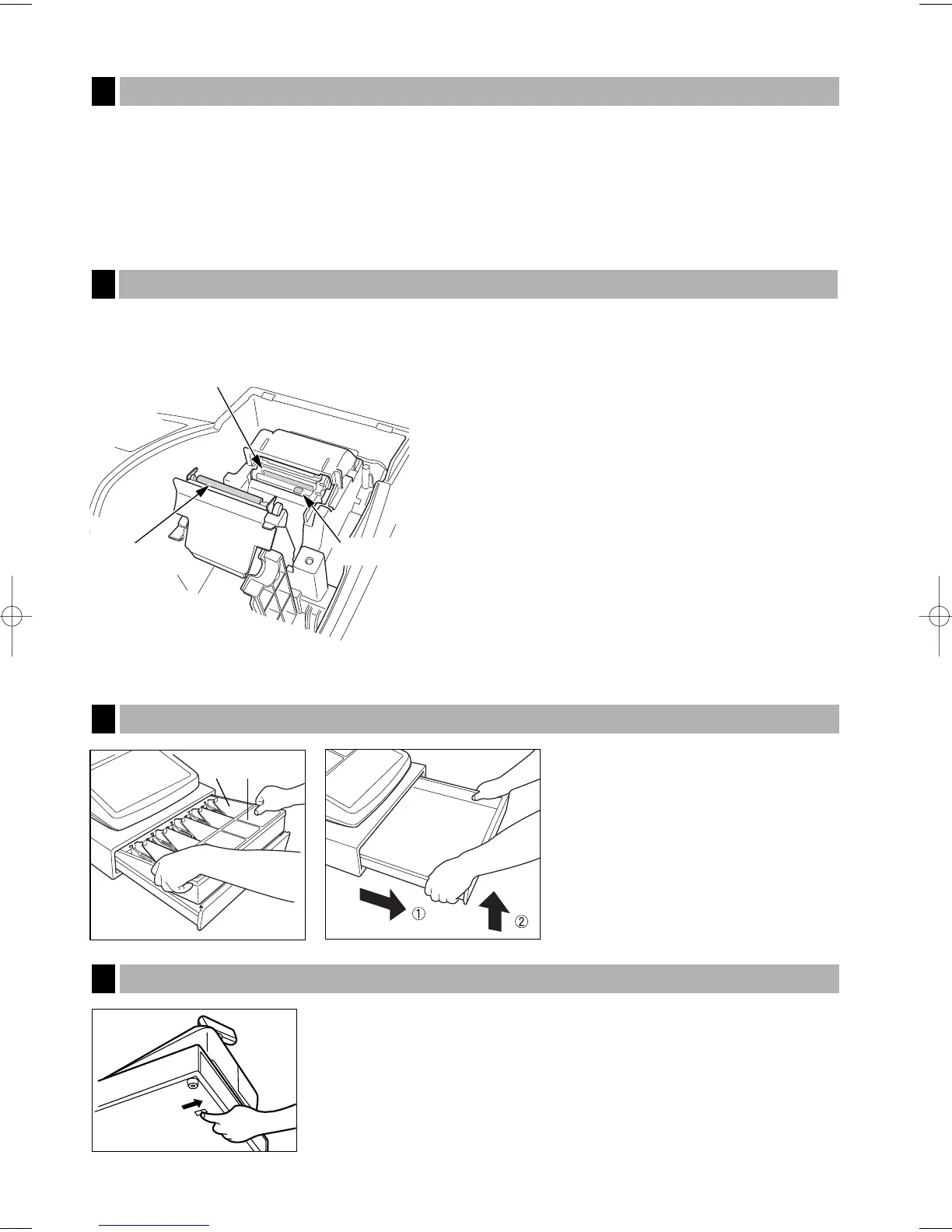 ①

②