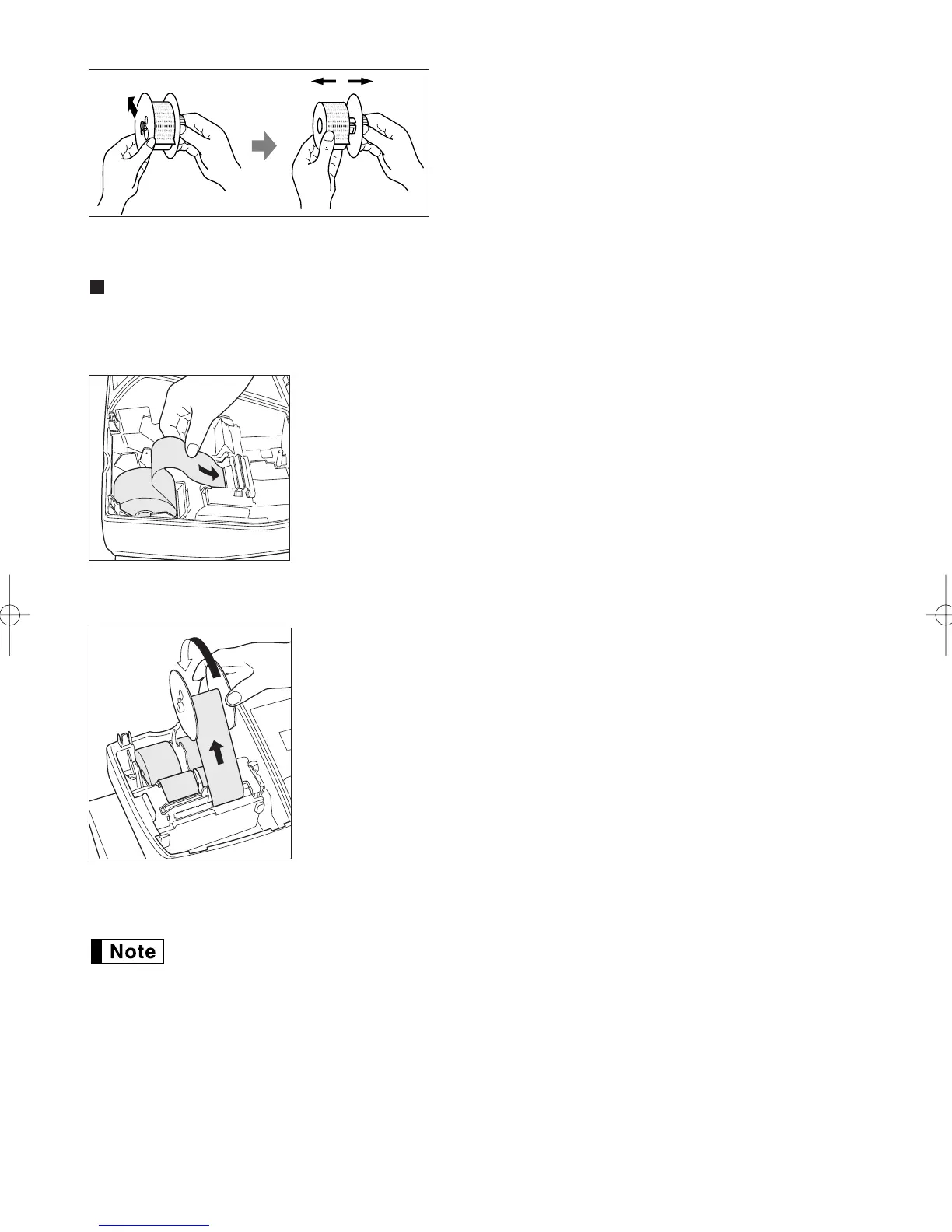 Note