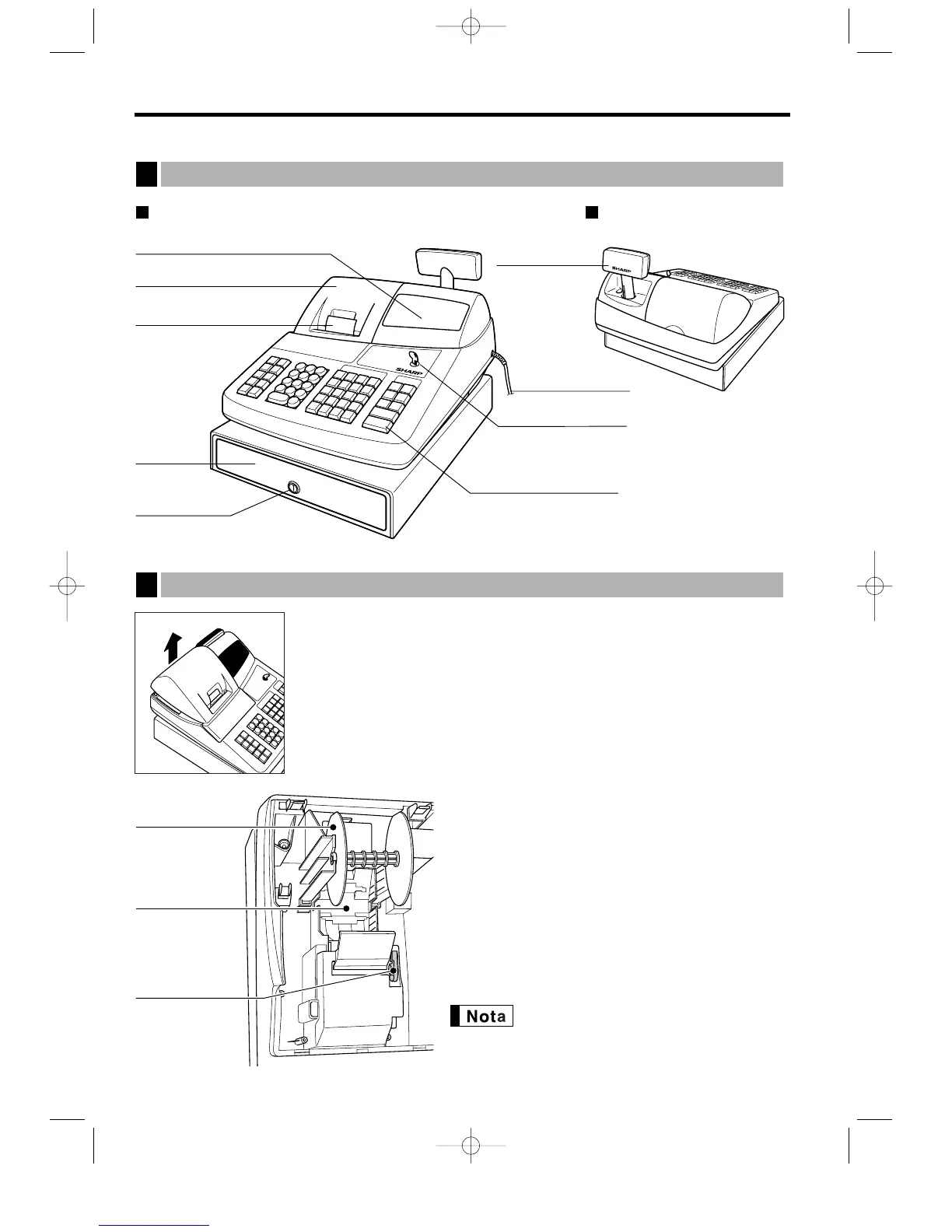 SHARP

SHARP

Nota