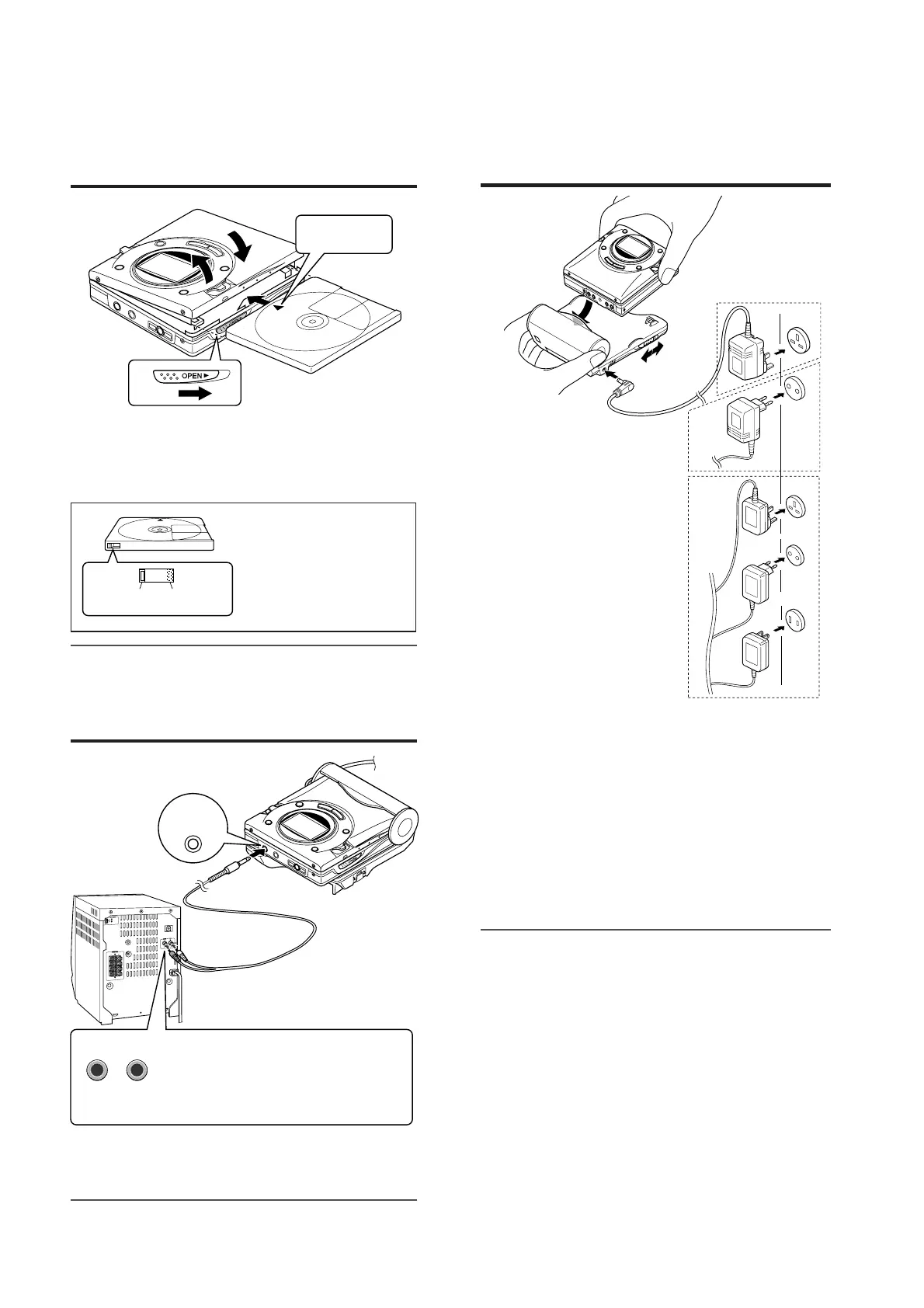 OPEN ►