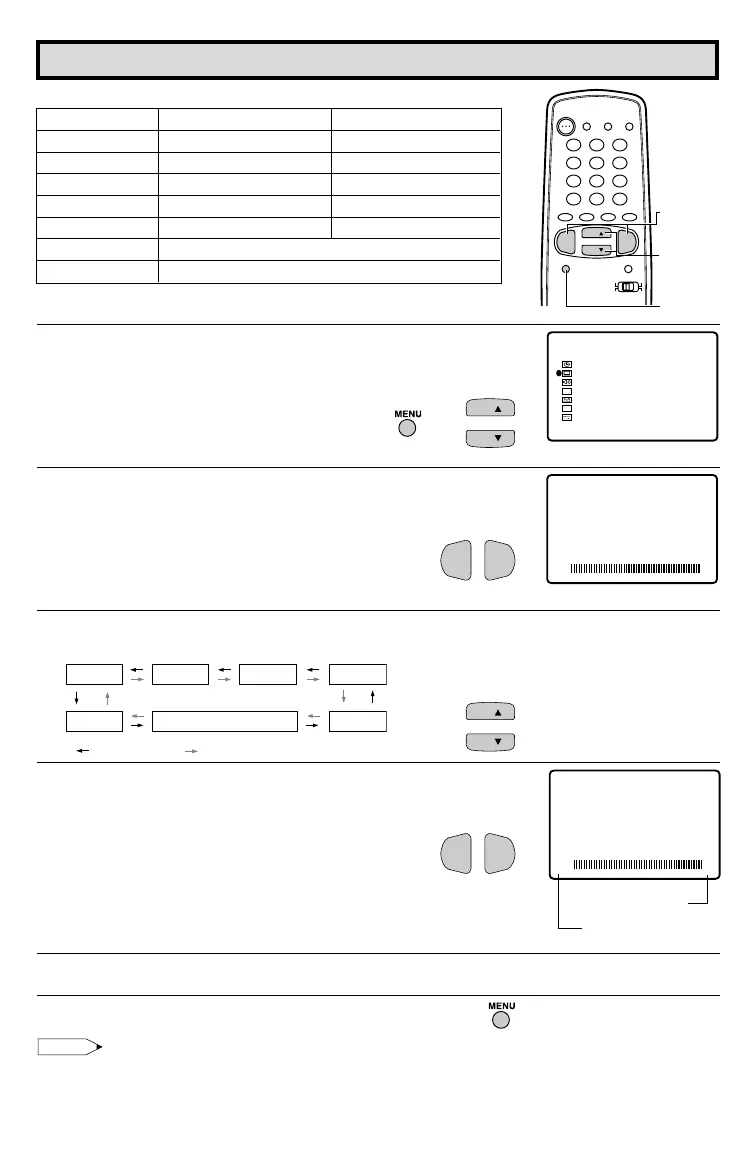 MENU

MENU