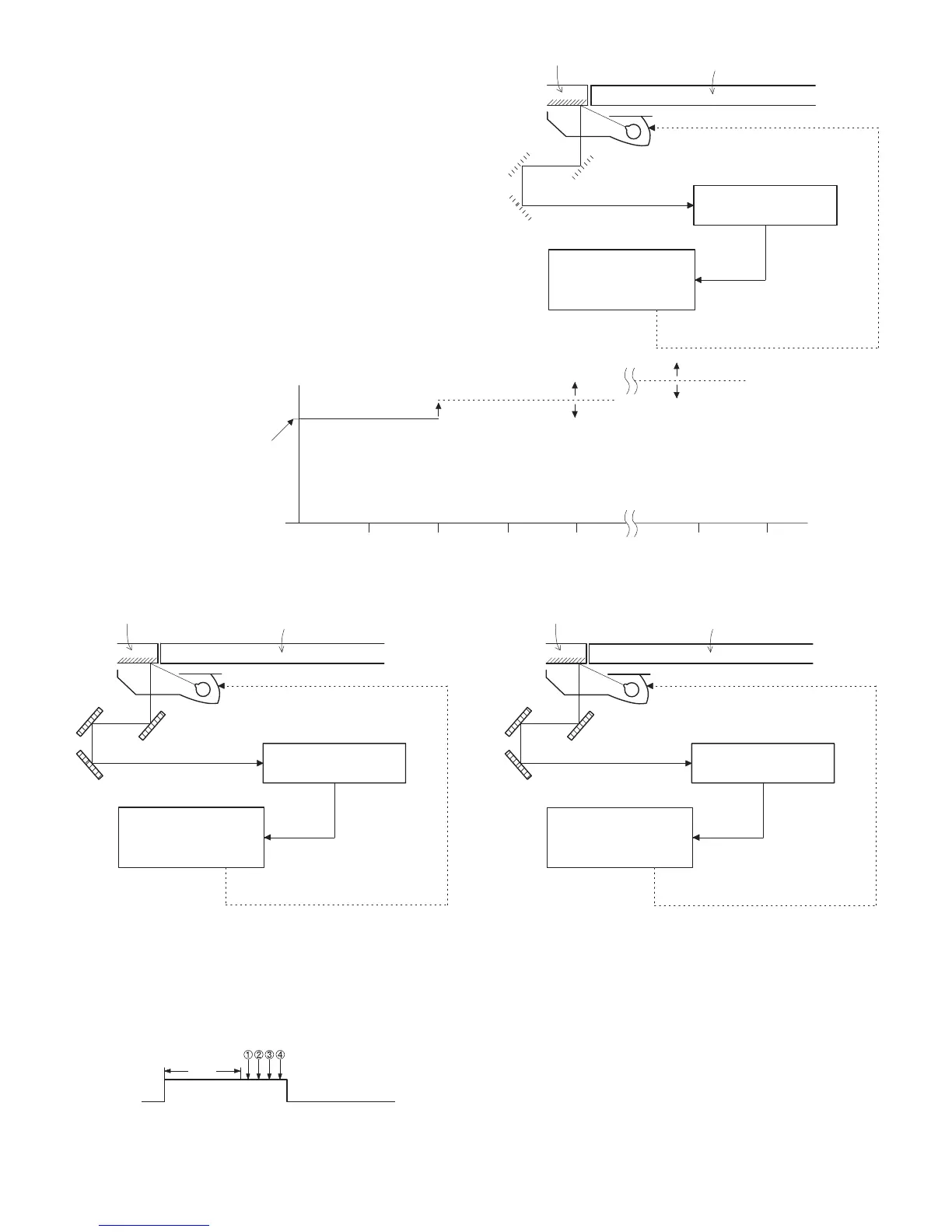 ①②③④