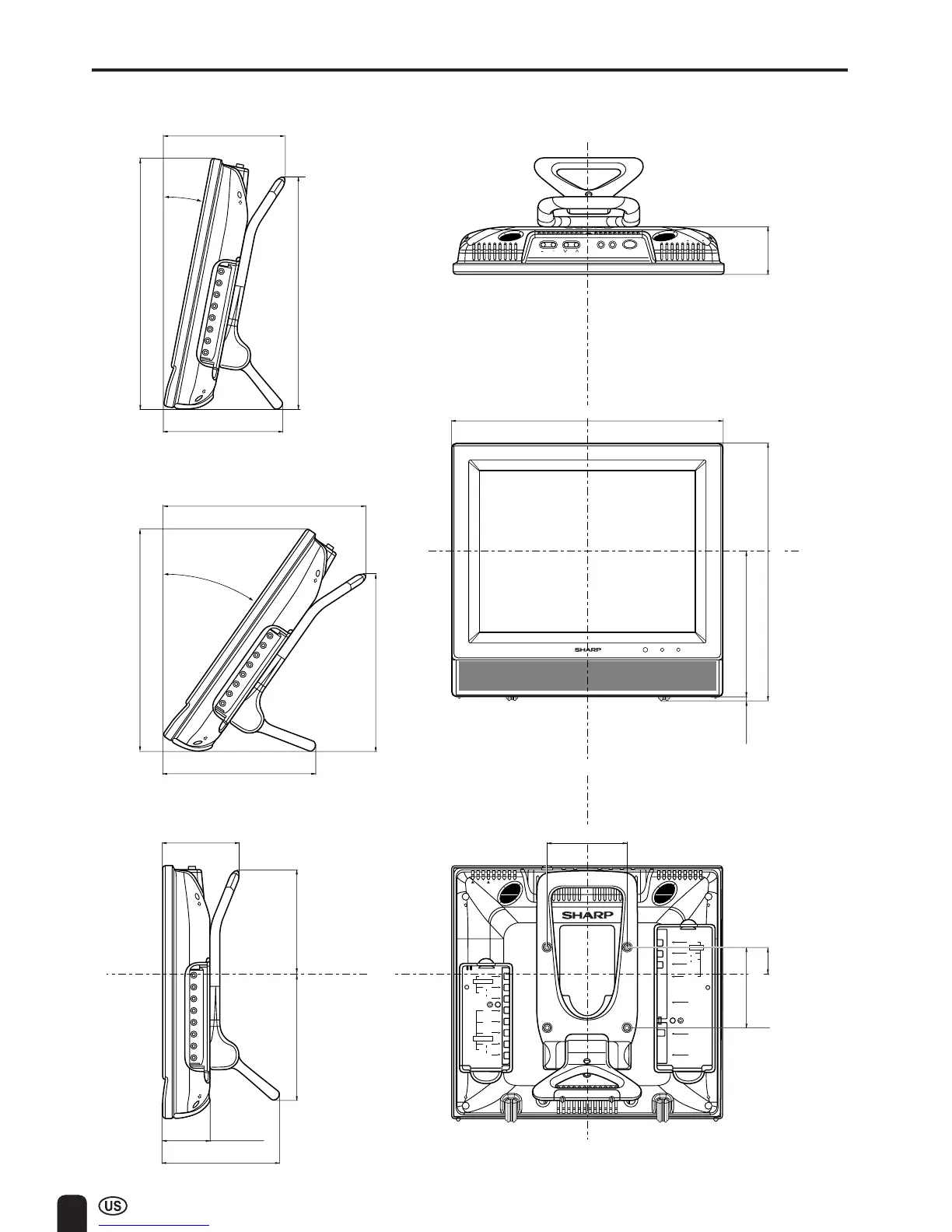 SHARP

SHARP

US