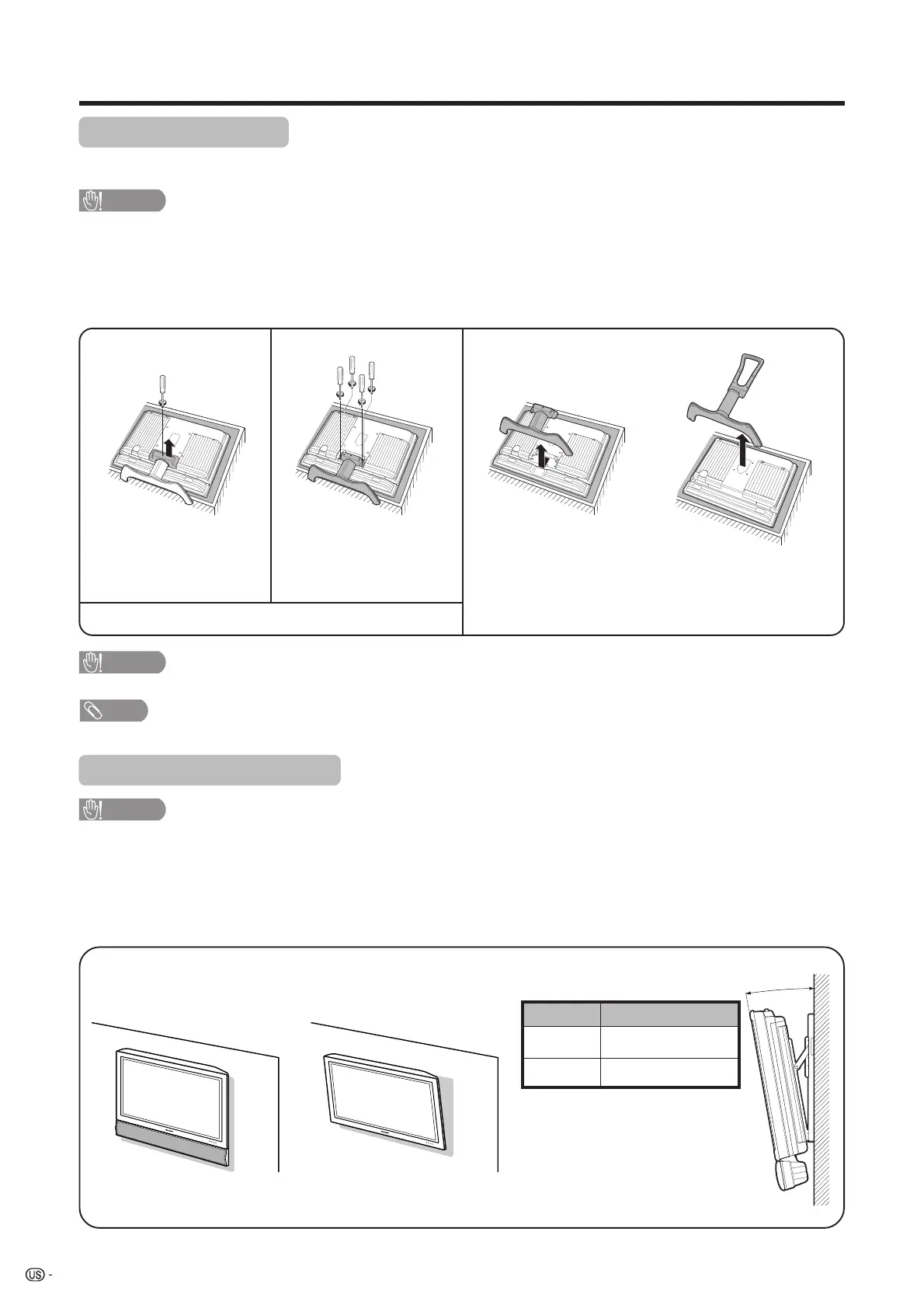 US -