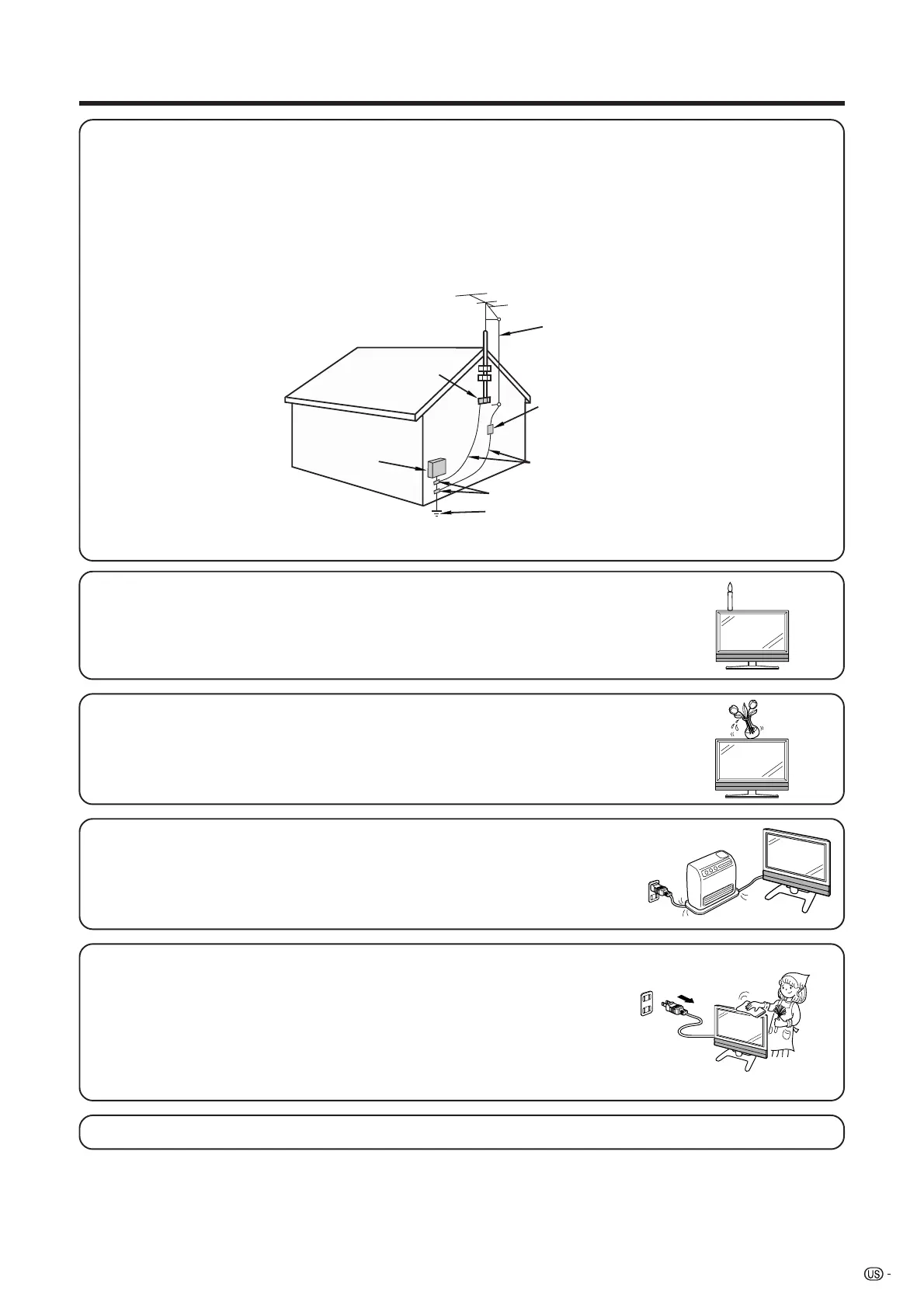 US -