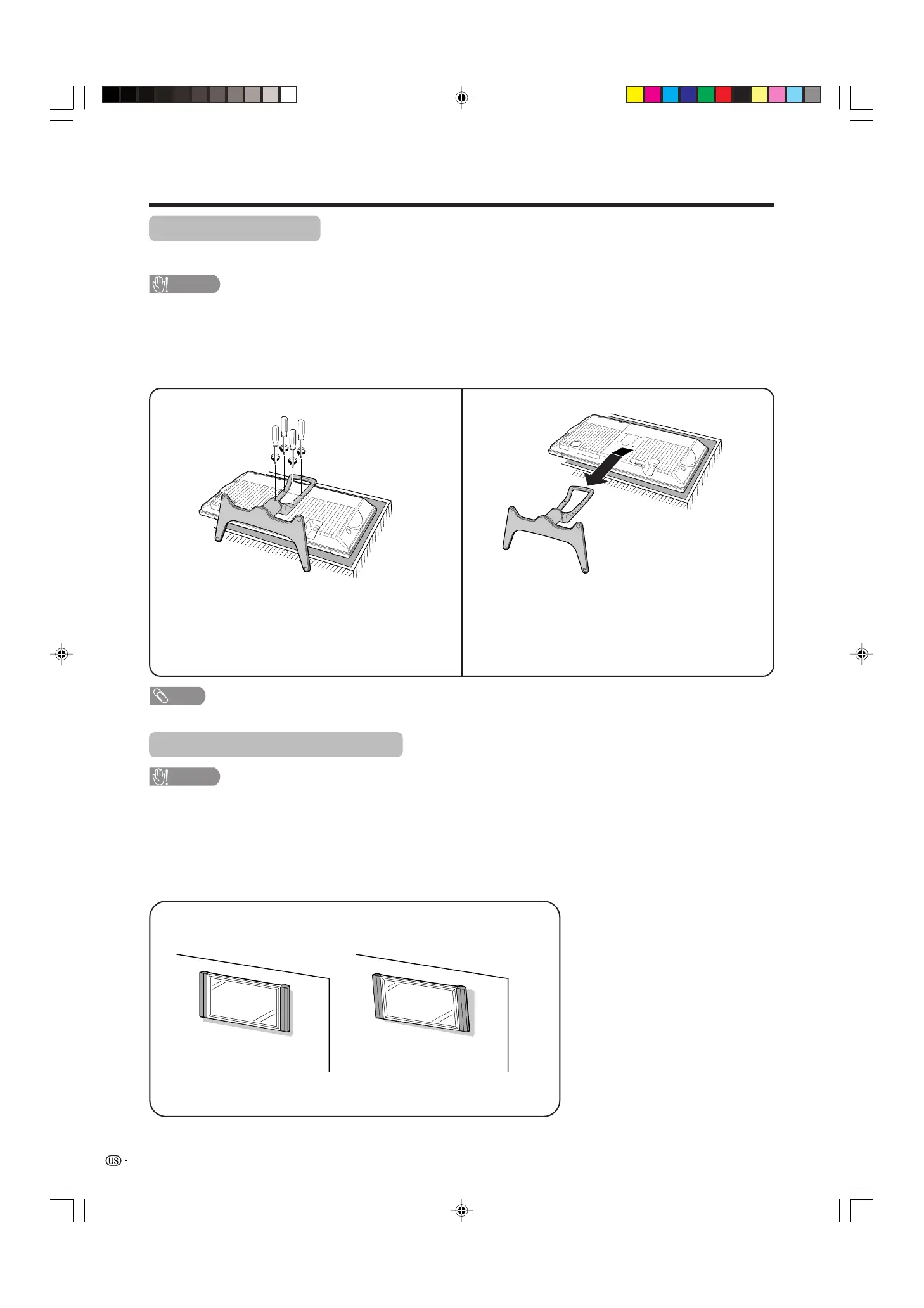 US -