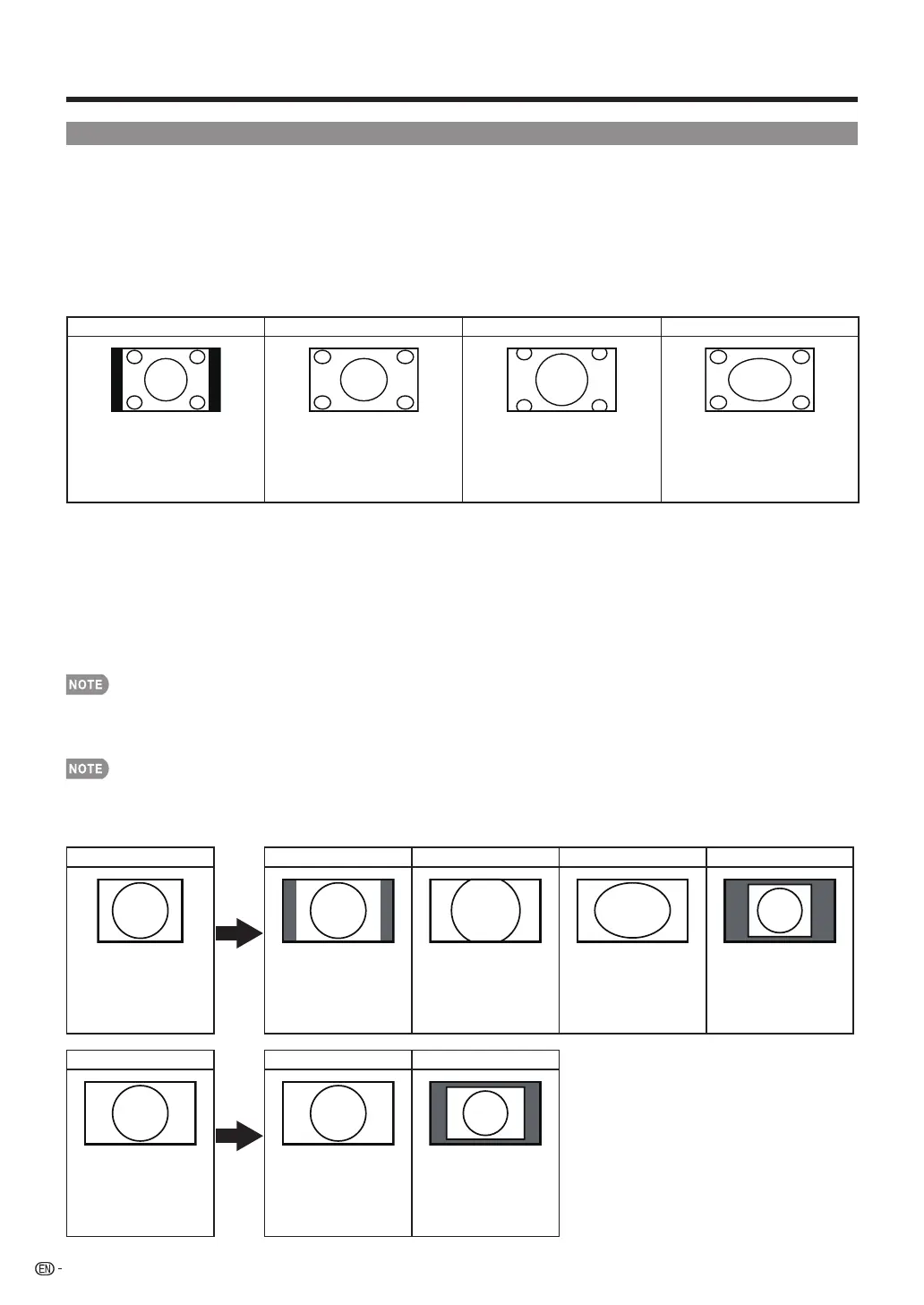 NOTE

NOTE

EN -