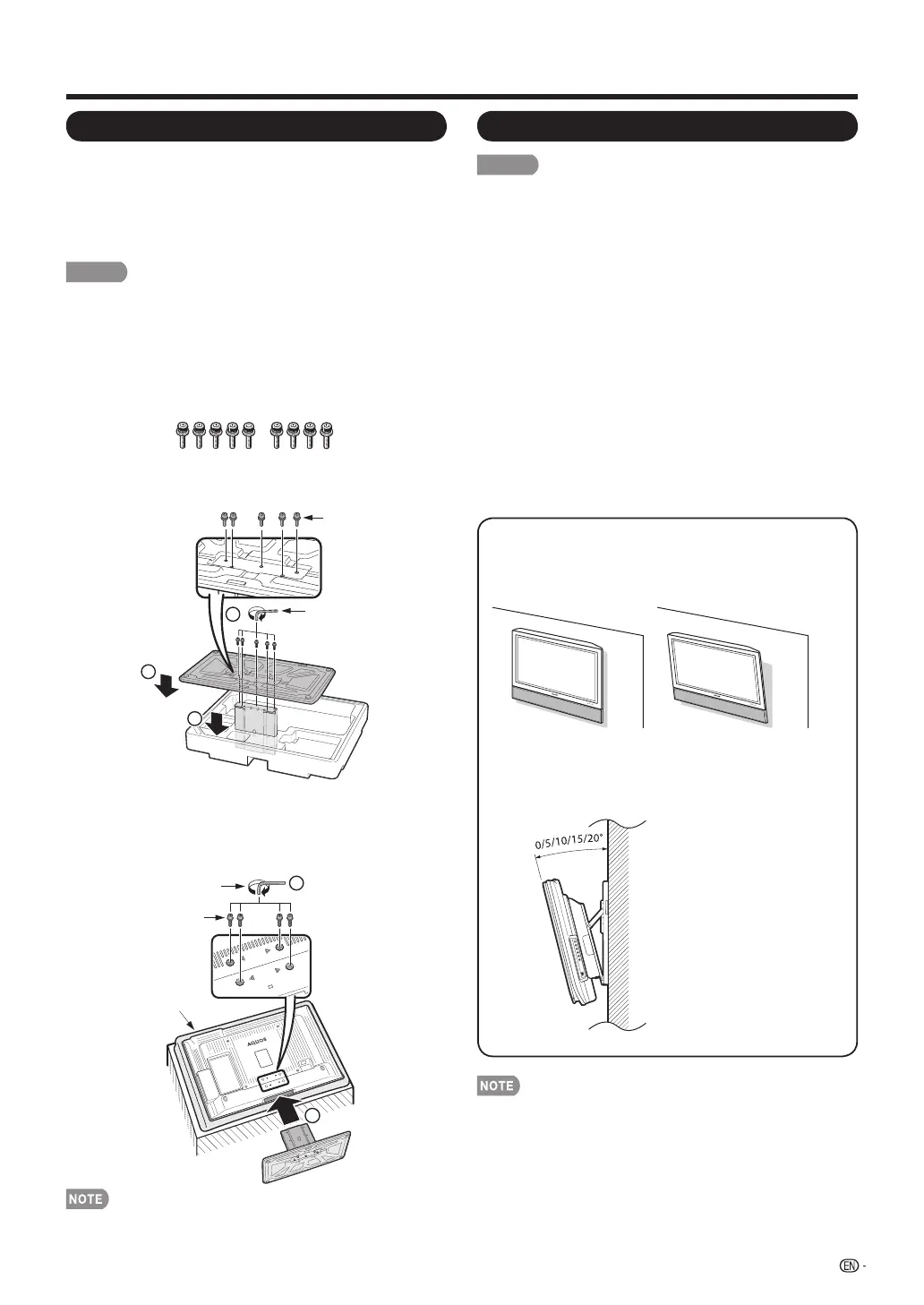 0/5/10/15/20°

AQUOS

NOTE

NOTE

EN -