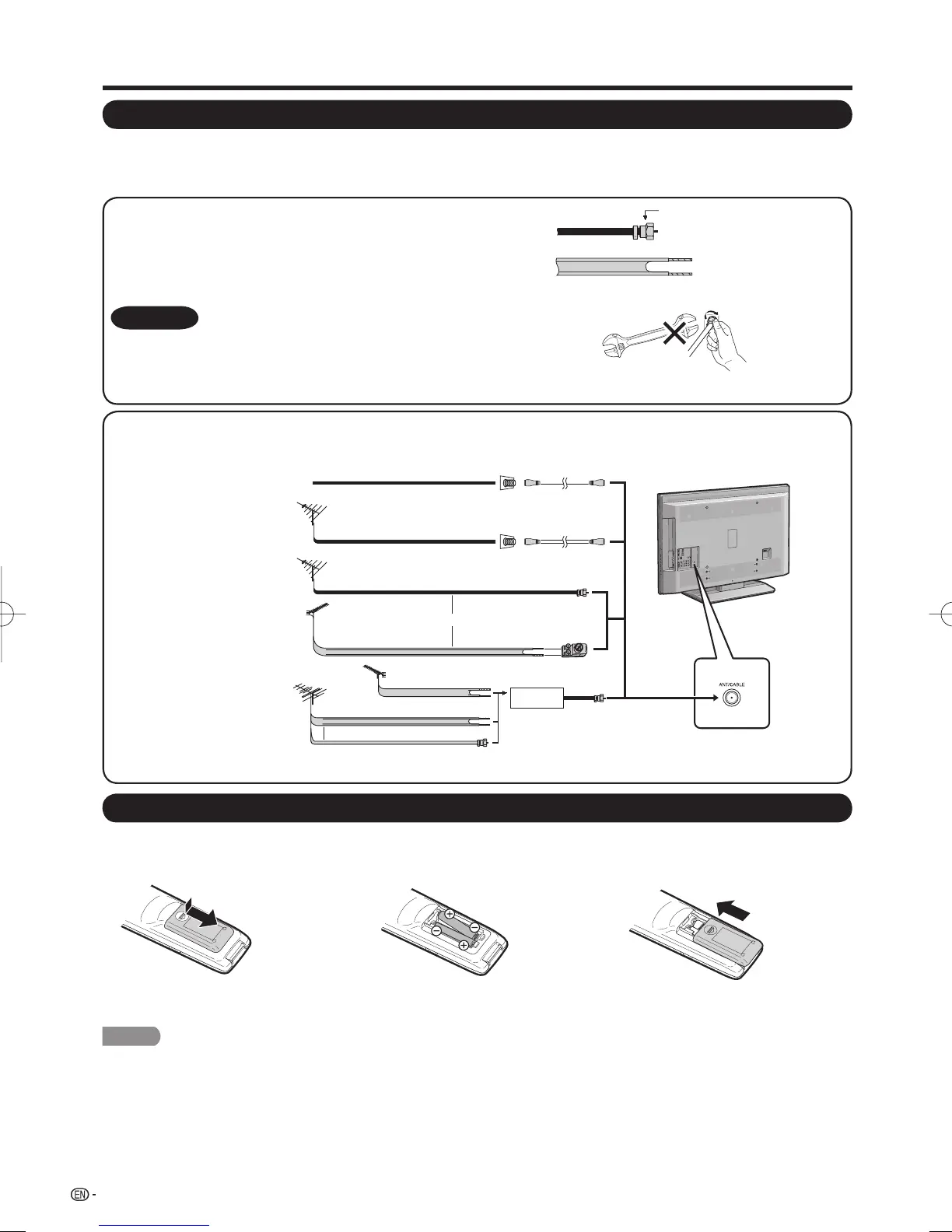 ANT/CABLE

EN -