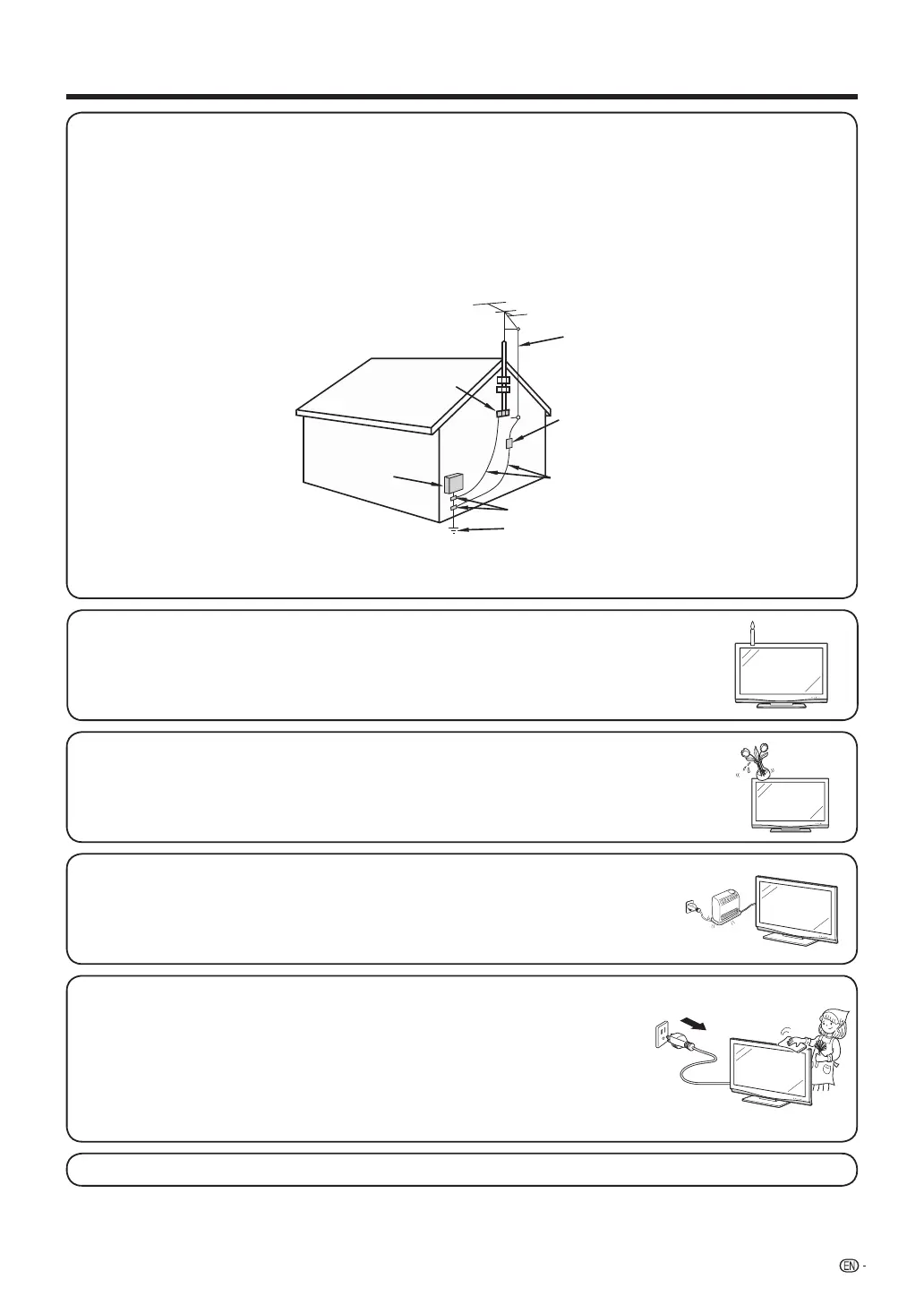 EN -