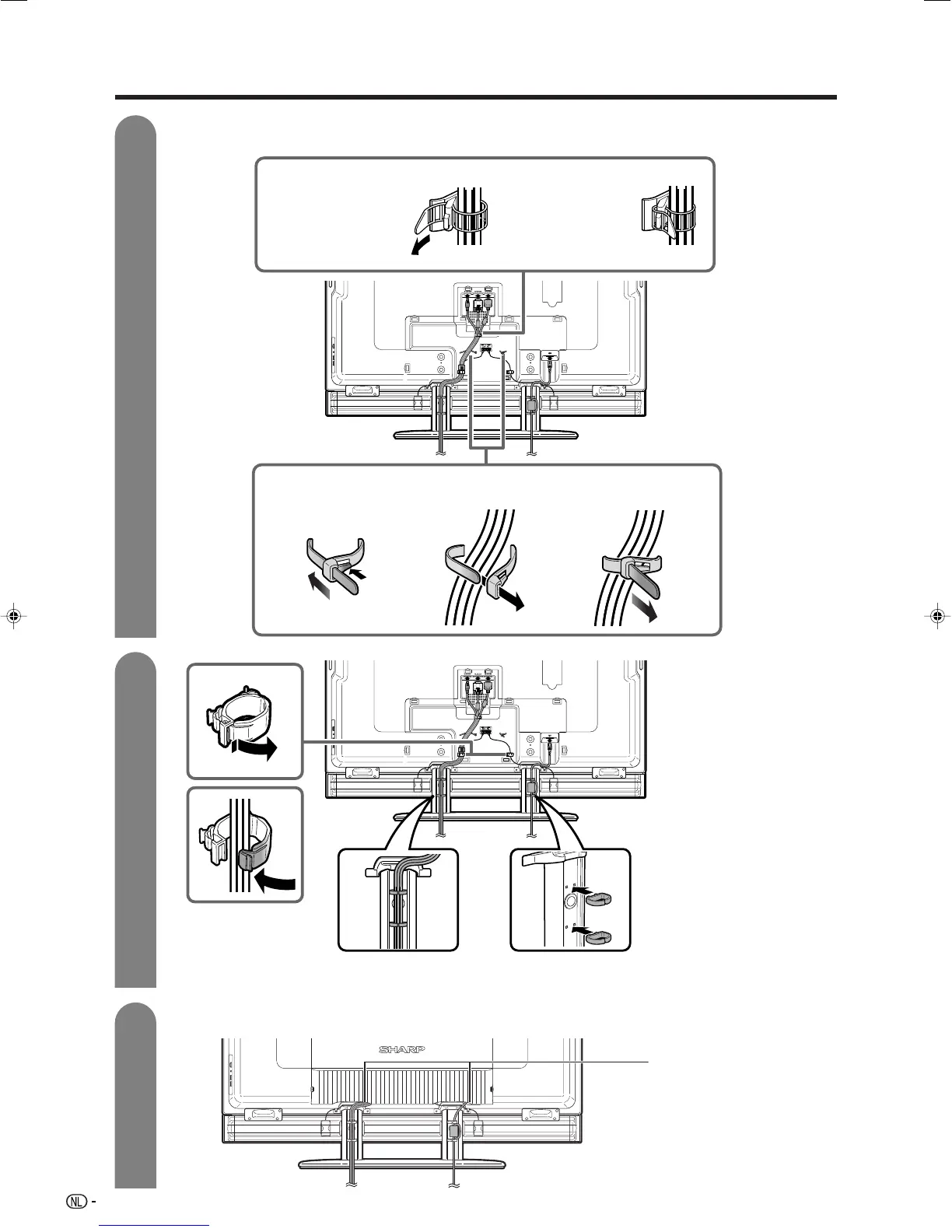 SHARP

NL -