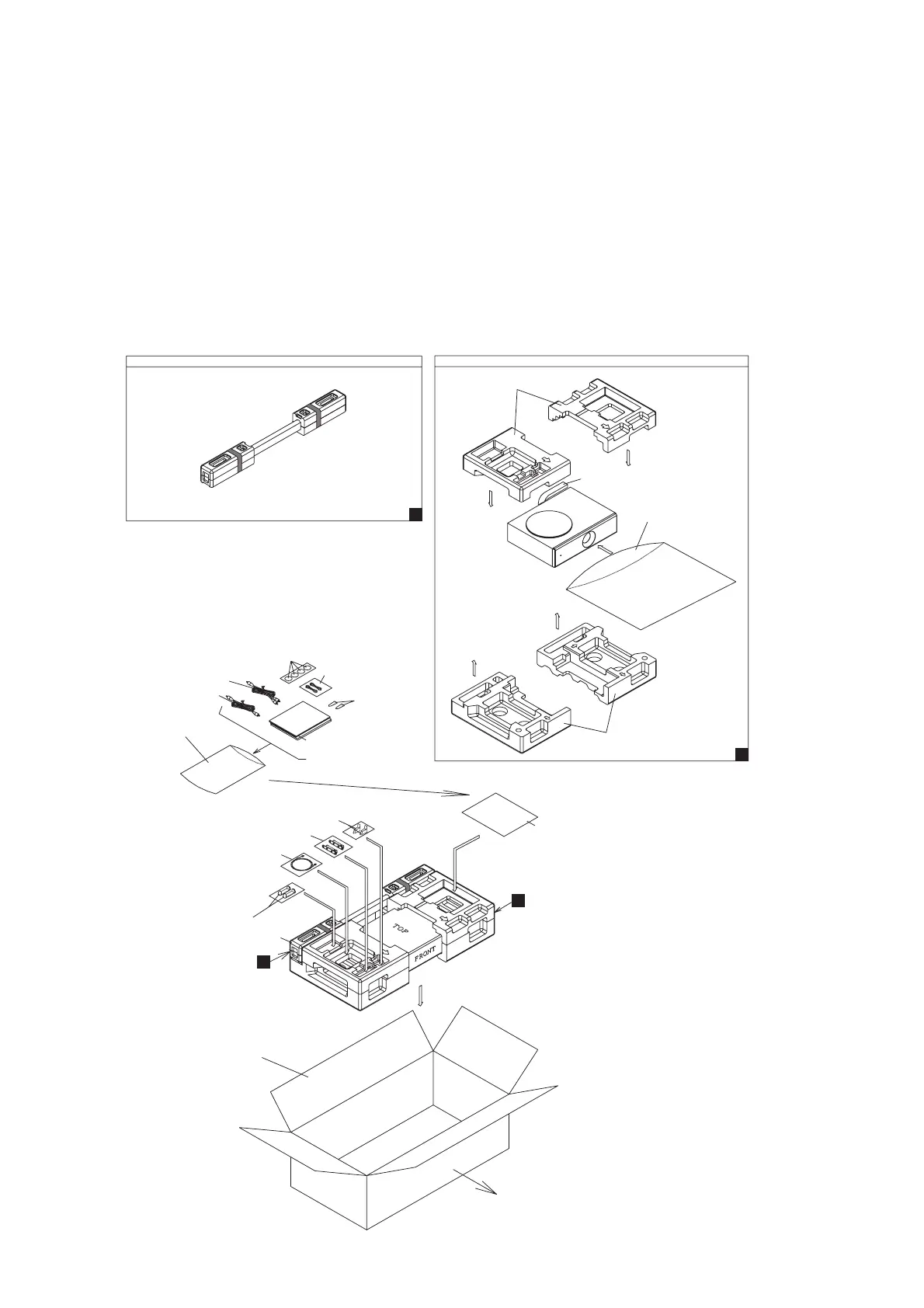 TOP
FRONT