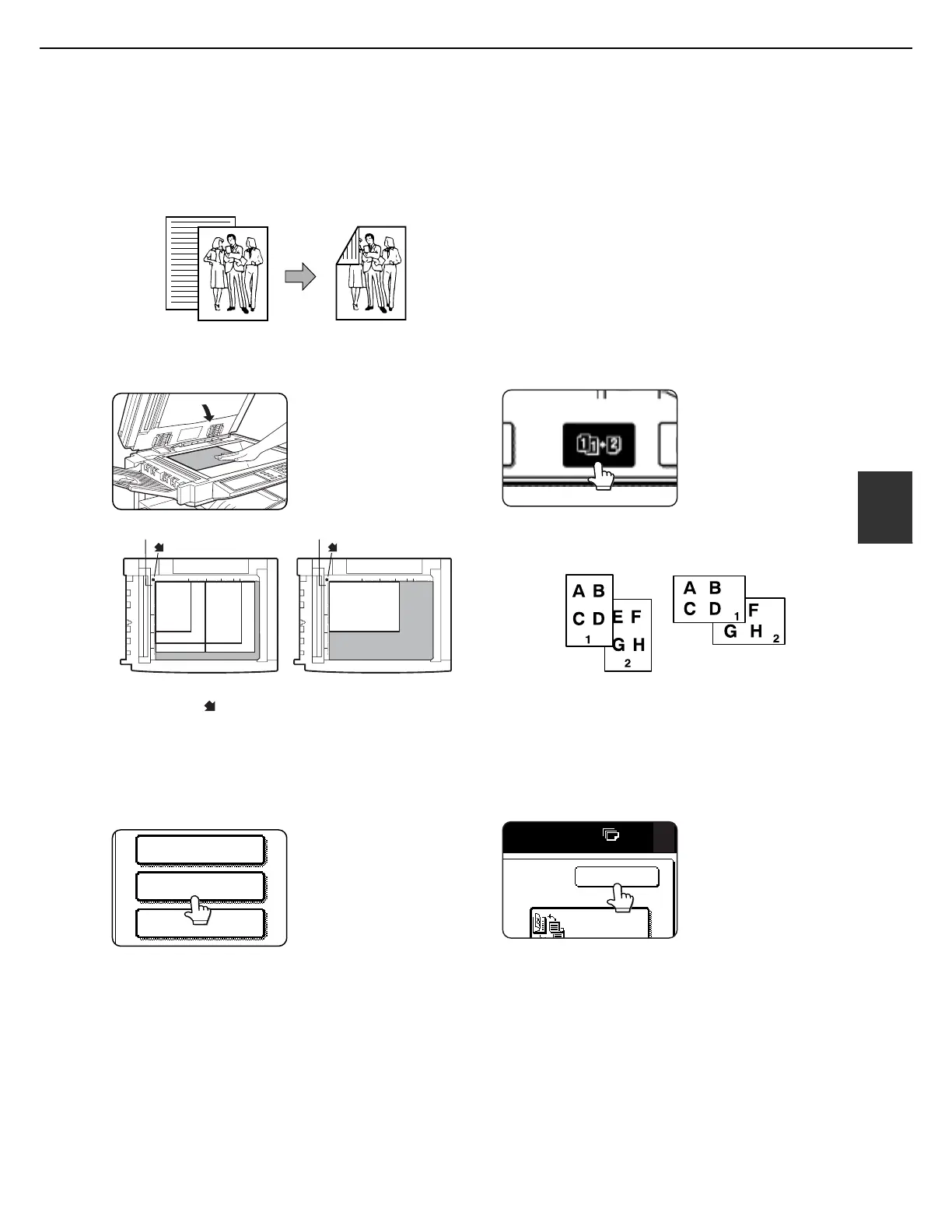 A B
C D
1
E F
G H
2

A B
C D
1
F
G H
2