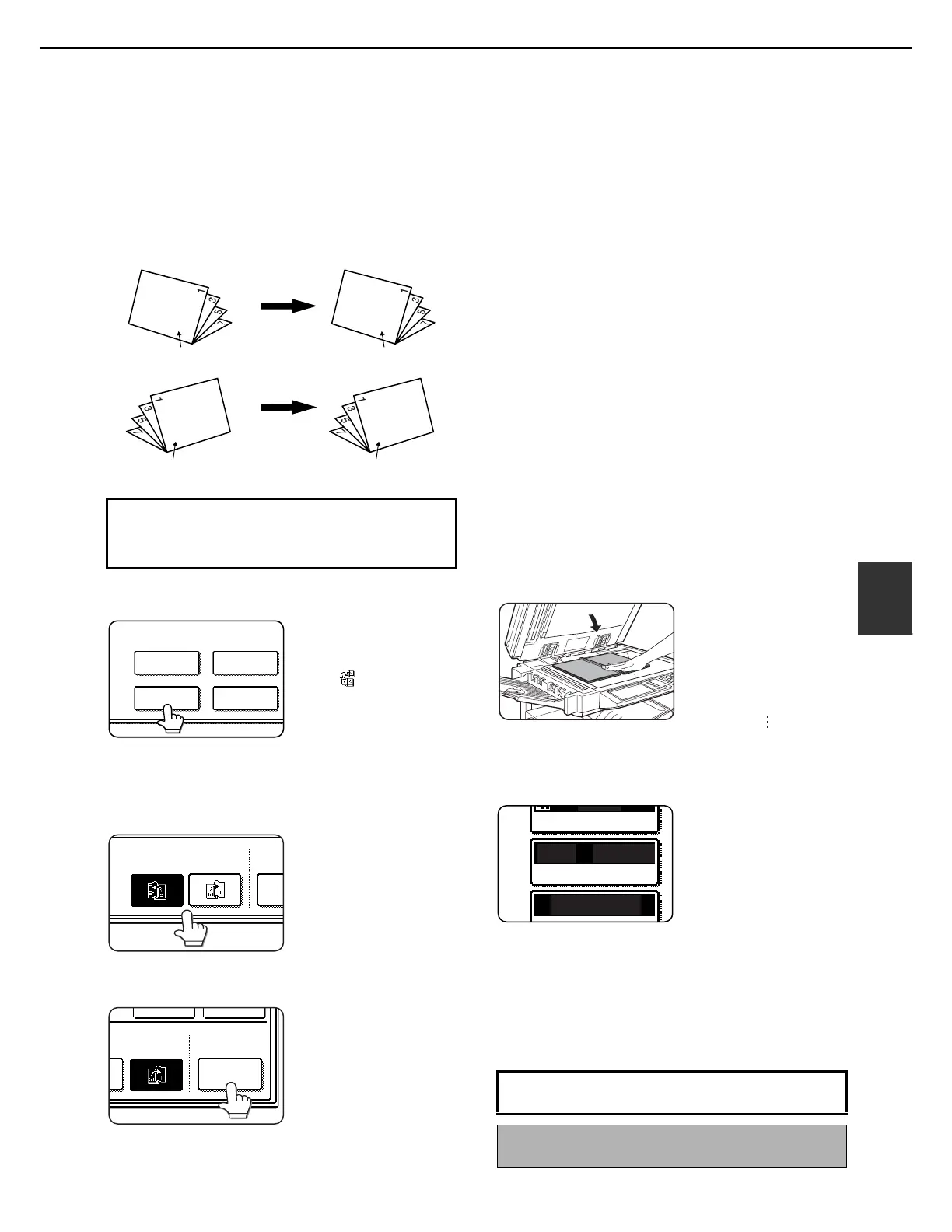 1
3
5
7
1
3
5
7
1
3
5
7
1
3
5
7