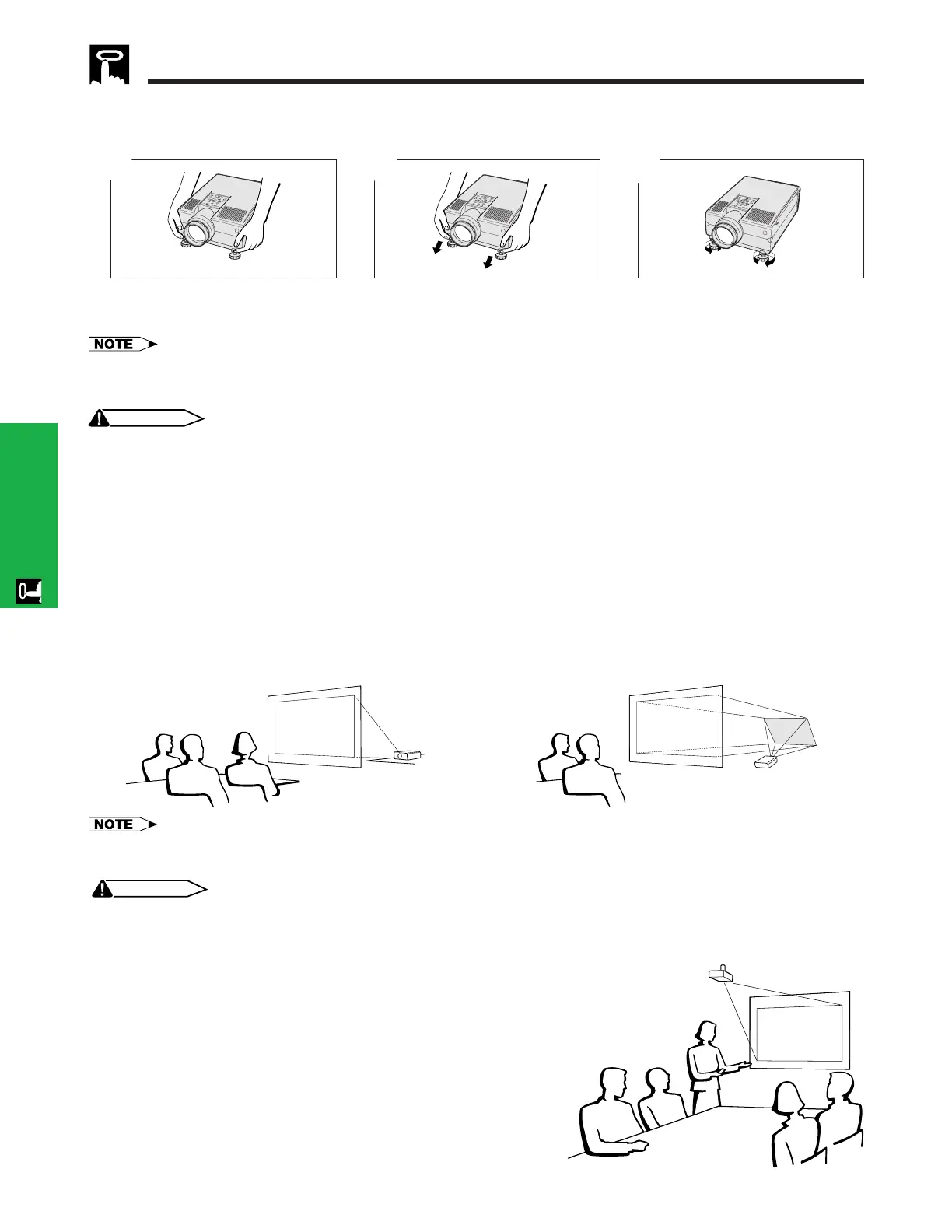 NOTE

NOTE