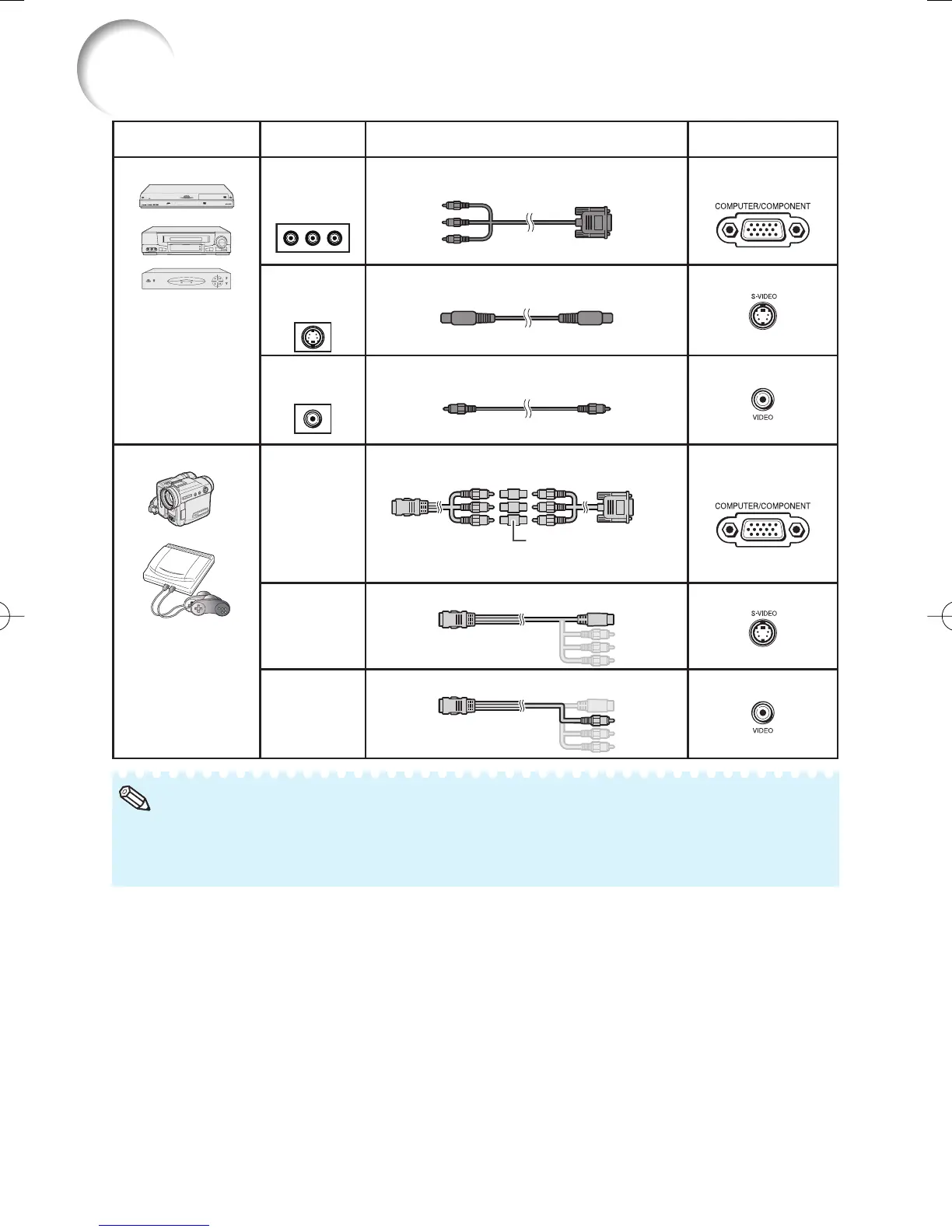 COMPUTER/COMPONENT

S-VIDEO

VIDEO

COMPUTER/COMPONENT

S-VIDEO

VIDEO