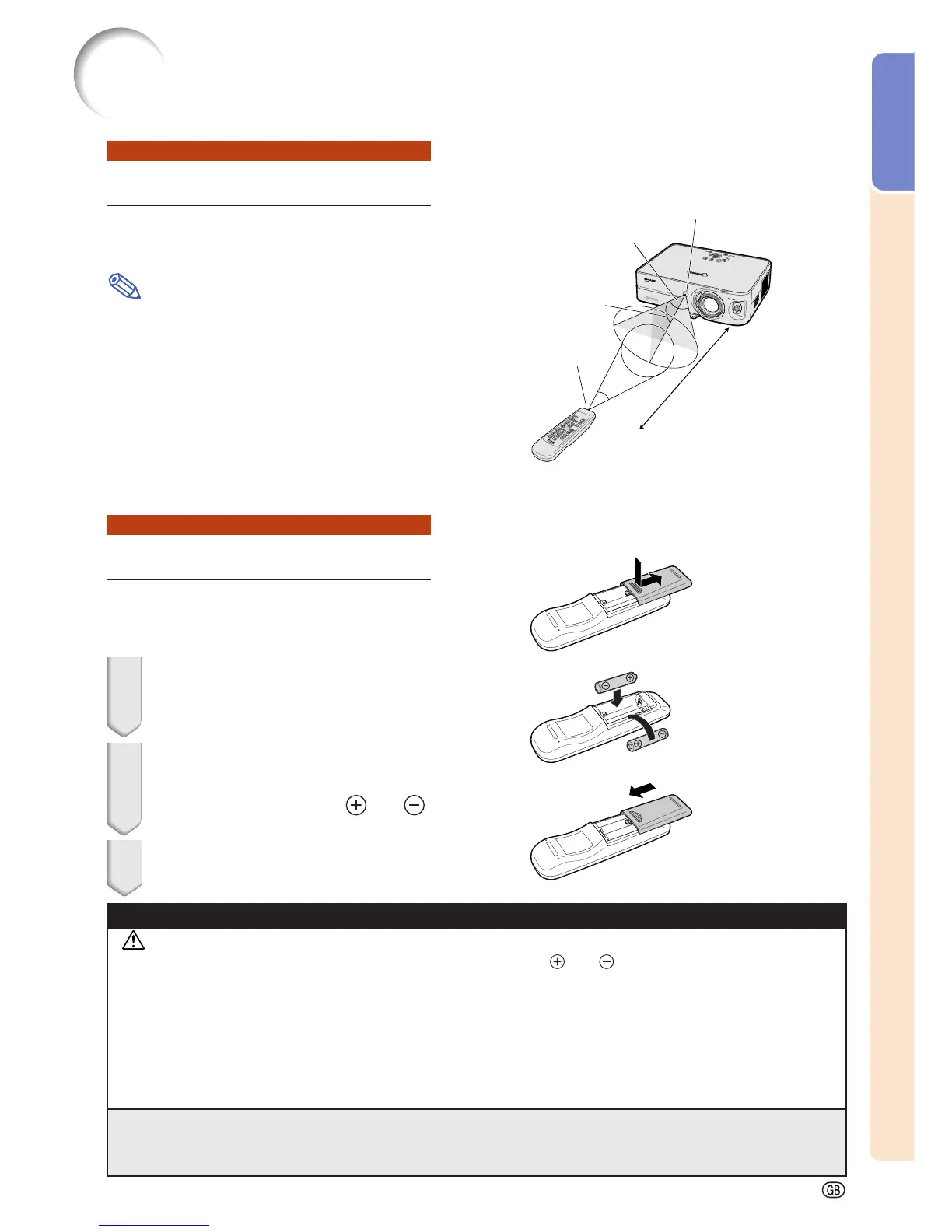 GB