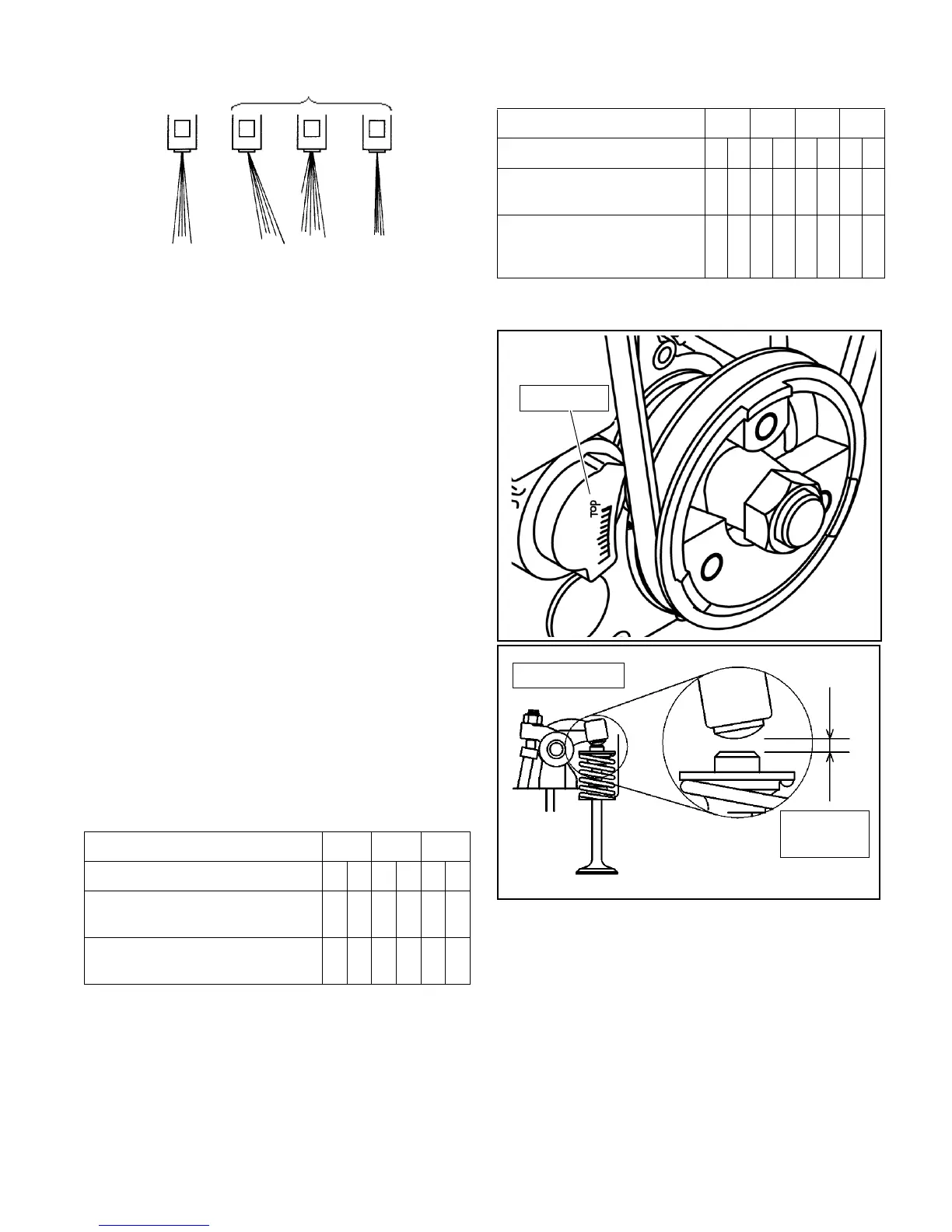 TOP