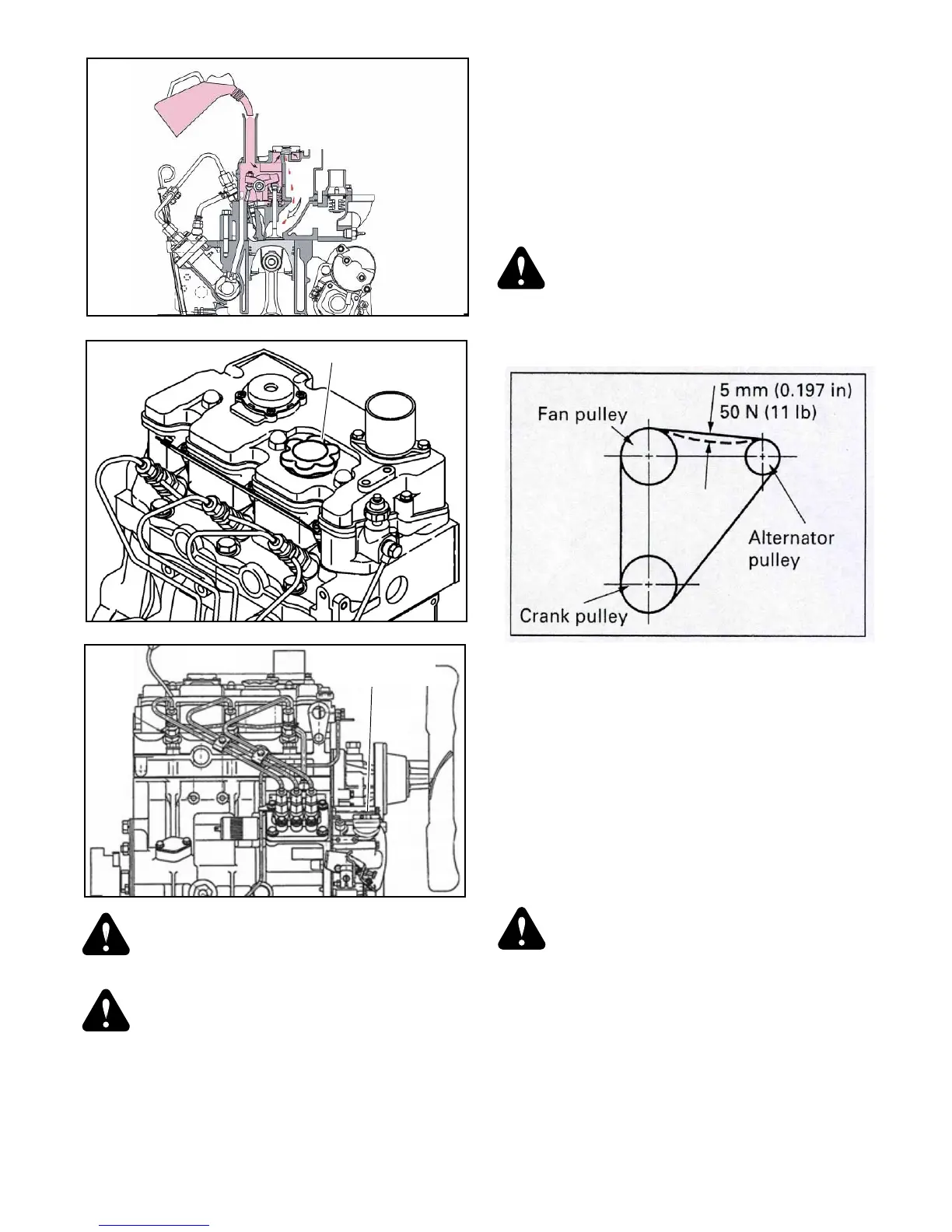 5 mm (0.197 in)
50 N (11 lb)
Fan pulley
Alternator pulley
Crank pulley