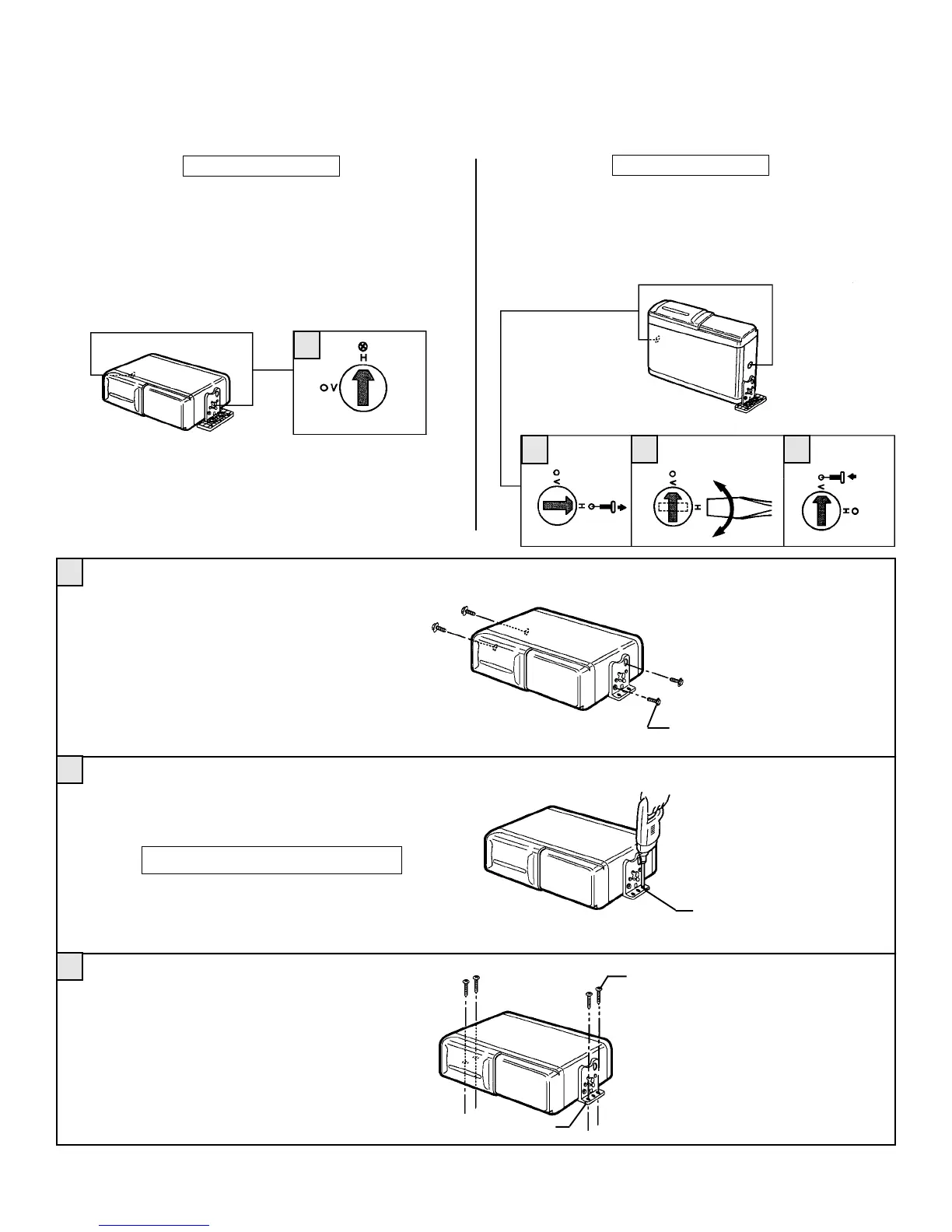 H

V

V

H

V

H

V

H