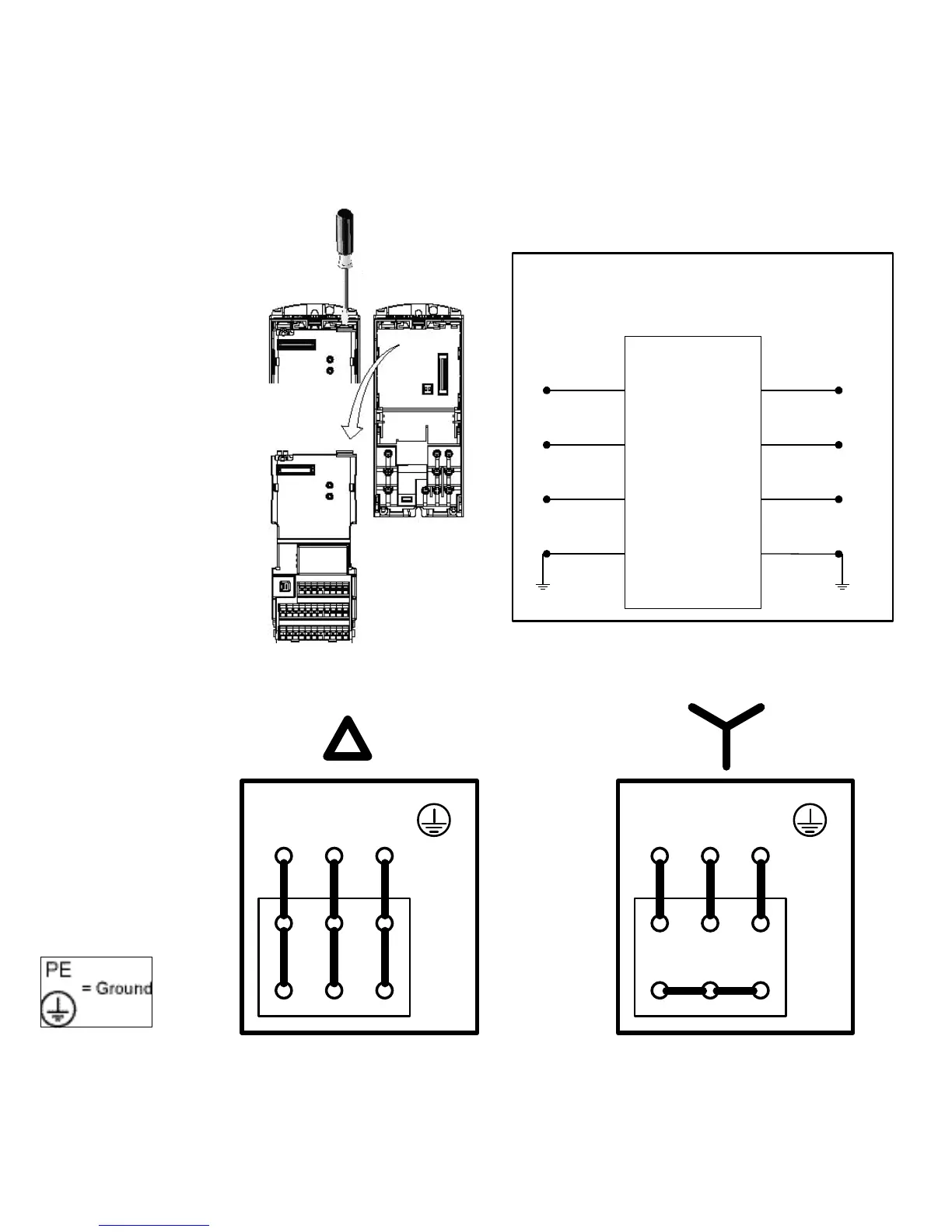 PE
= Ground