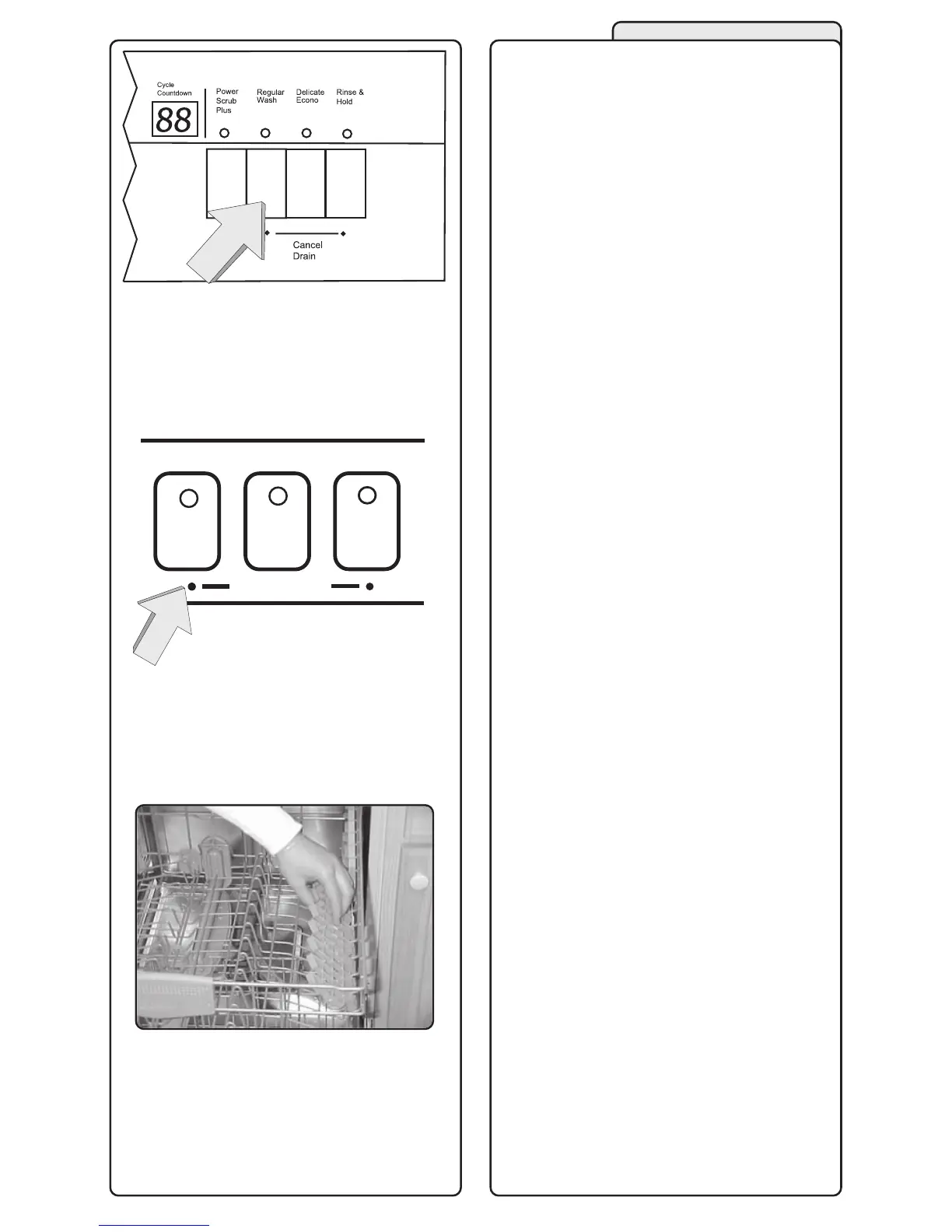 Cycle Countdown

88

Power Scrub Plus

Regular Wash

Delicate Econo

Rinse & Hold

Cancel Drain