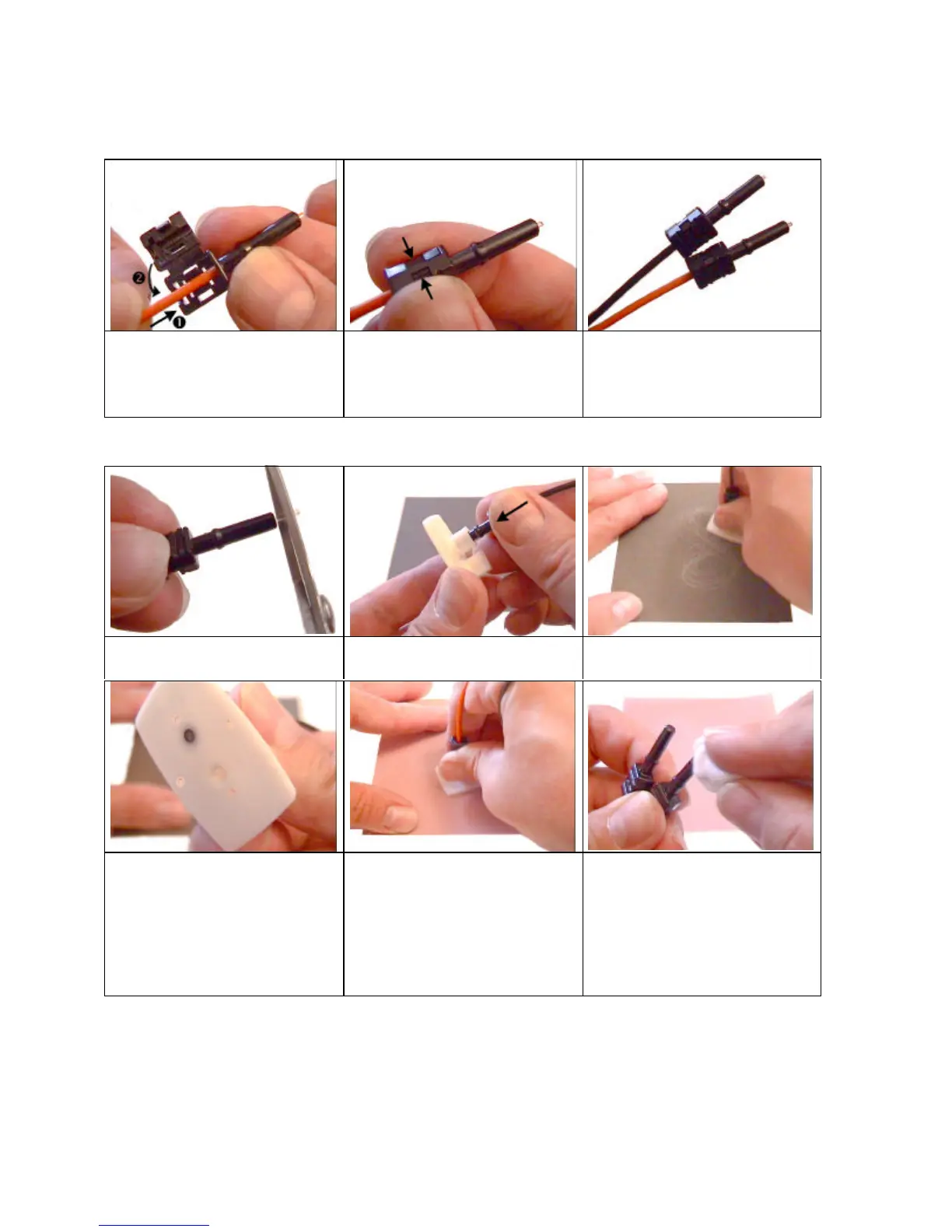 ❷
❶