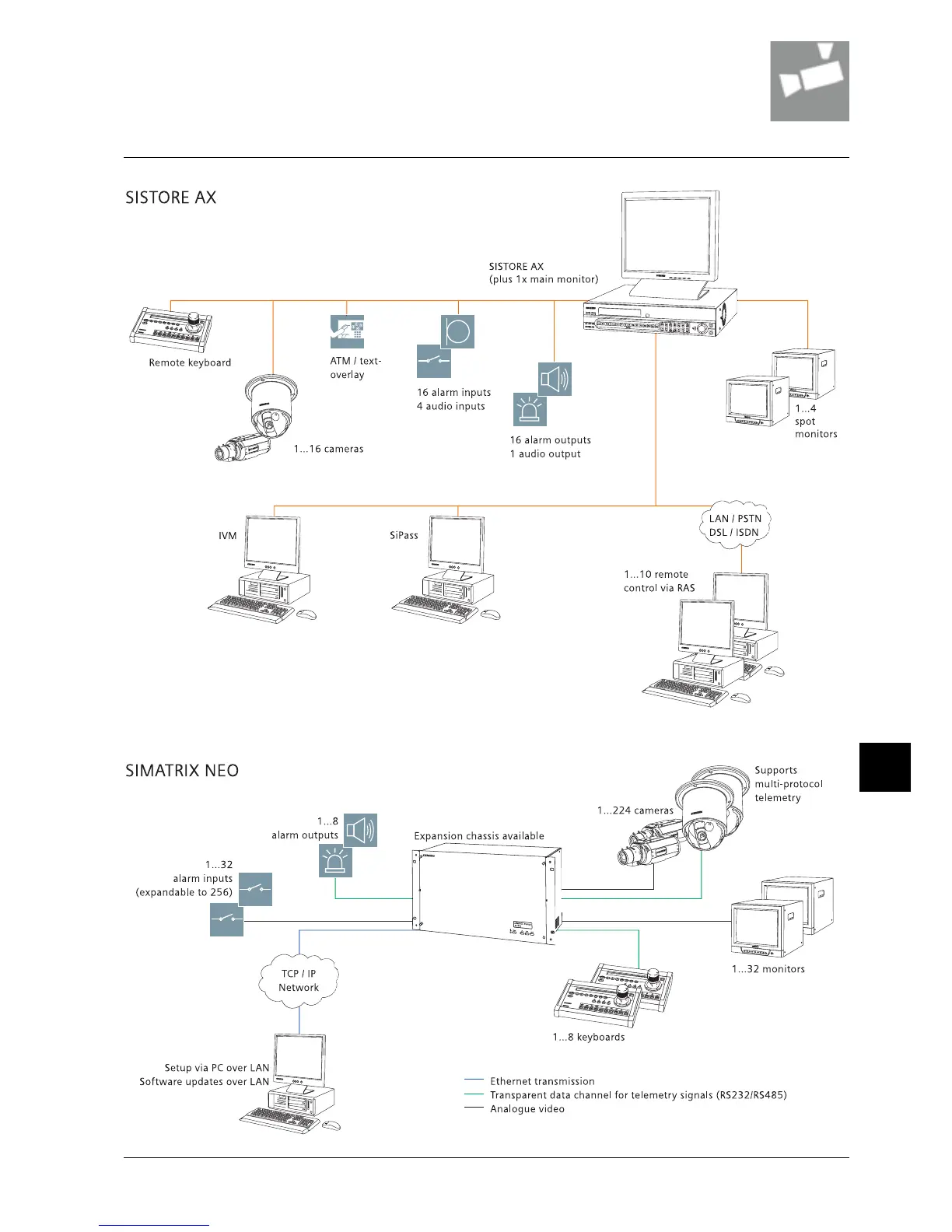 SISTORE AX

SISTORE AX
(plus 1x main monitor)

Remote keyboard

ATM / text-overlay

16 alarm inputs
4 audio inputs

16 alarm outputs
1 audio output

1...16 cameras

1...4
spot
monitors

IVM

SiPass

LAN / PSTN
DSL / ISDN

1...10 remote
control via RAS

SIMATRIX NEO

Supports
multi-protocol
telemetry

1...224 cameras

1...8
alarm outputs

Expansion chassis available

1...32
alarm inputs
(expandable to 256)

TCP / IP
Network

1...32 monitors

1...8 keyboards

Setup via PC over LAN
Software updates over LAN

Ethernet transmission
Transparent data channel for telemetry signals (RS232/RS485)
Analogue video