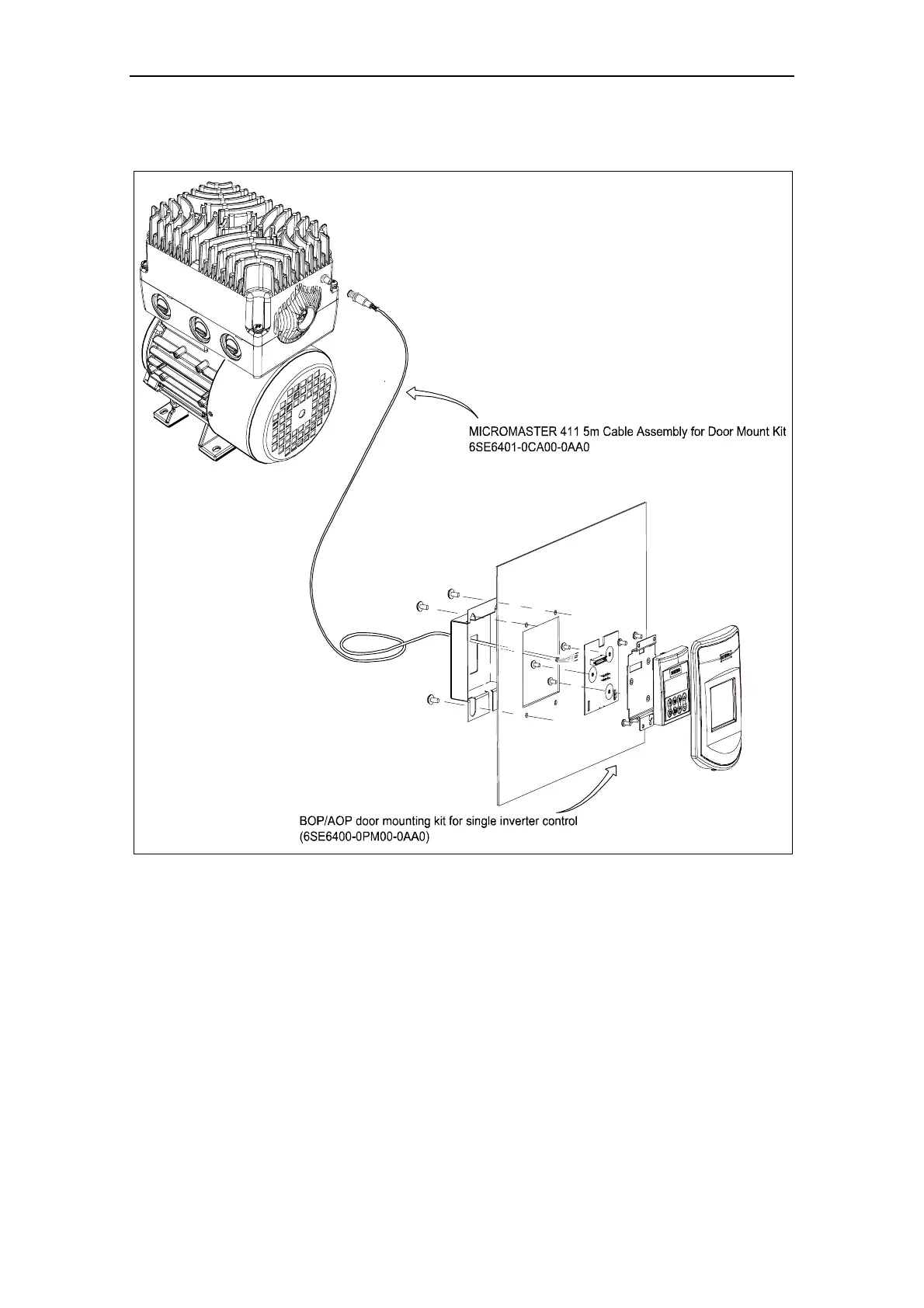 MICROMASTER 411 5m Cable Assembly for Door Mount Kit
6SE6401-0CA00-0AA0

BOP/AOP door mounting kit for single inverter control
(6SE6400-0PM00-0AA0)