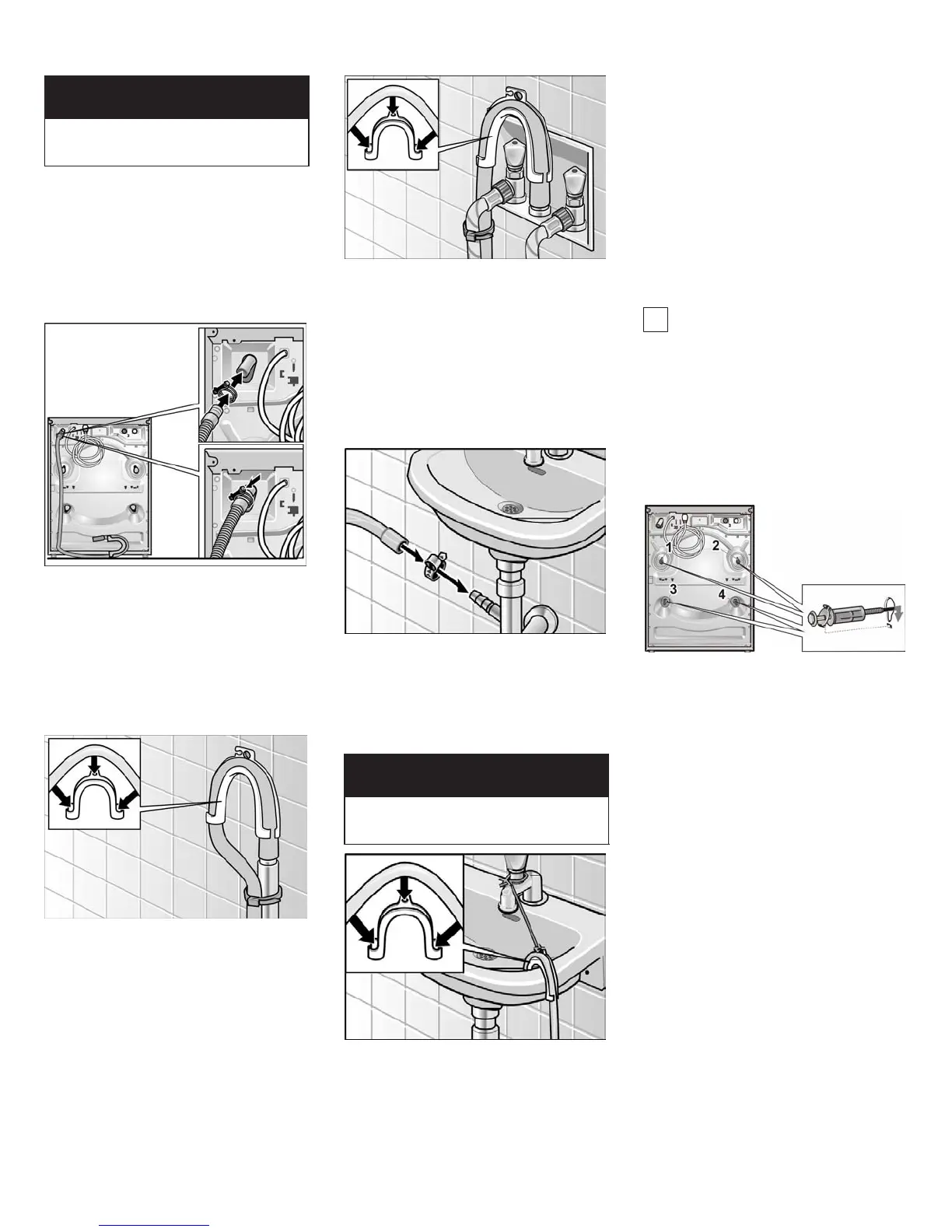 1

2

3

4