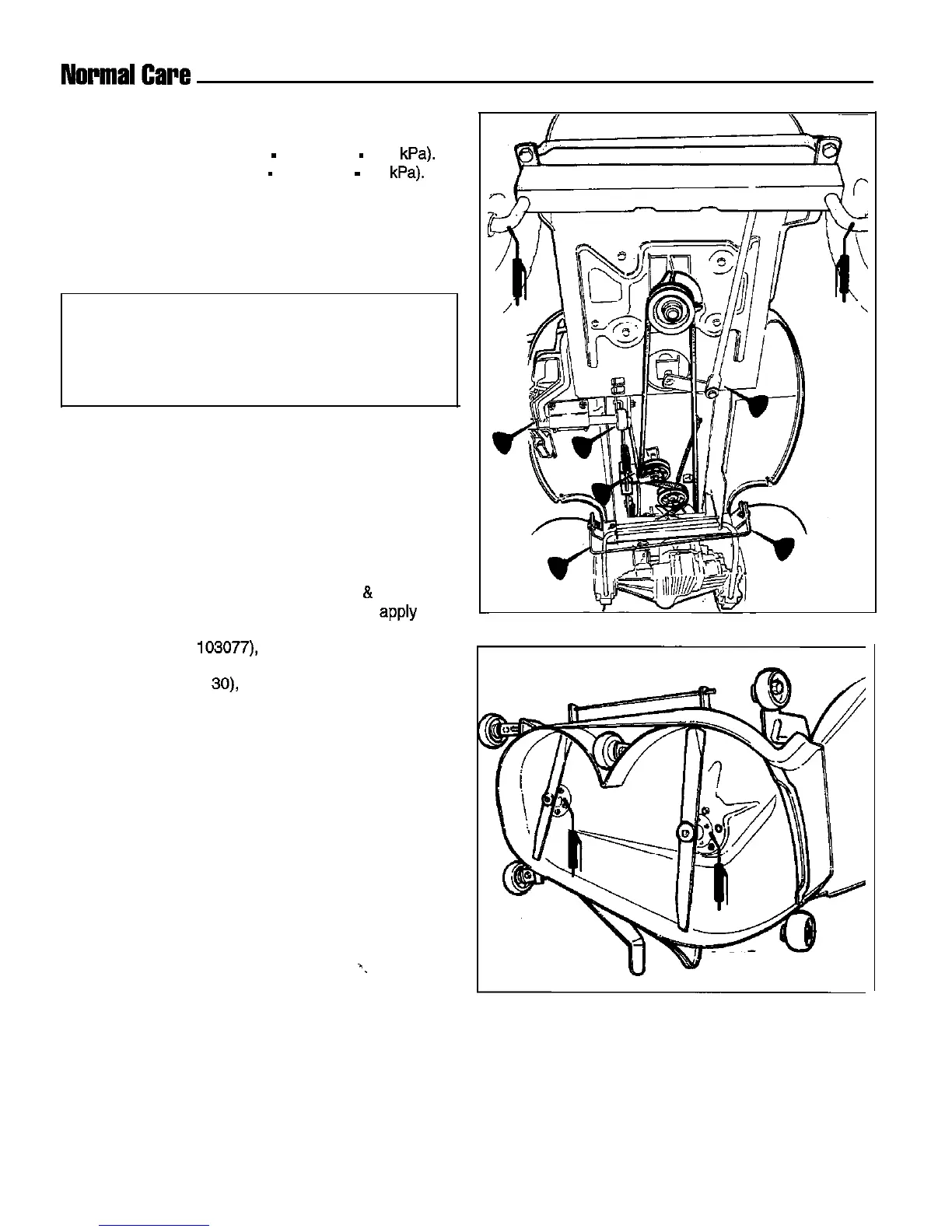 Normal Care

kPa).
kPa).

&
apply

103077),

30),