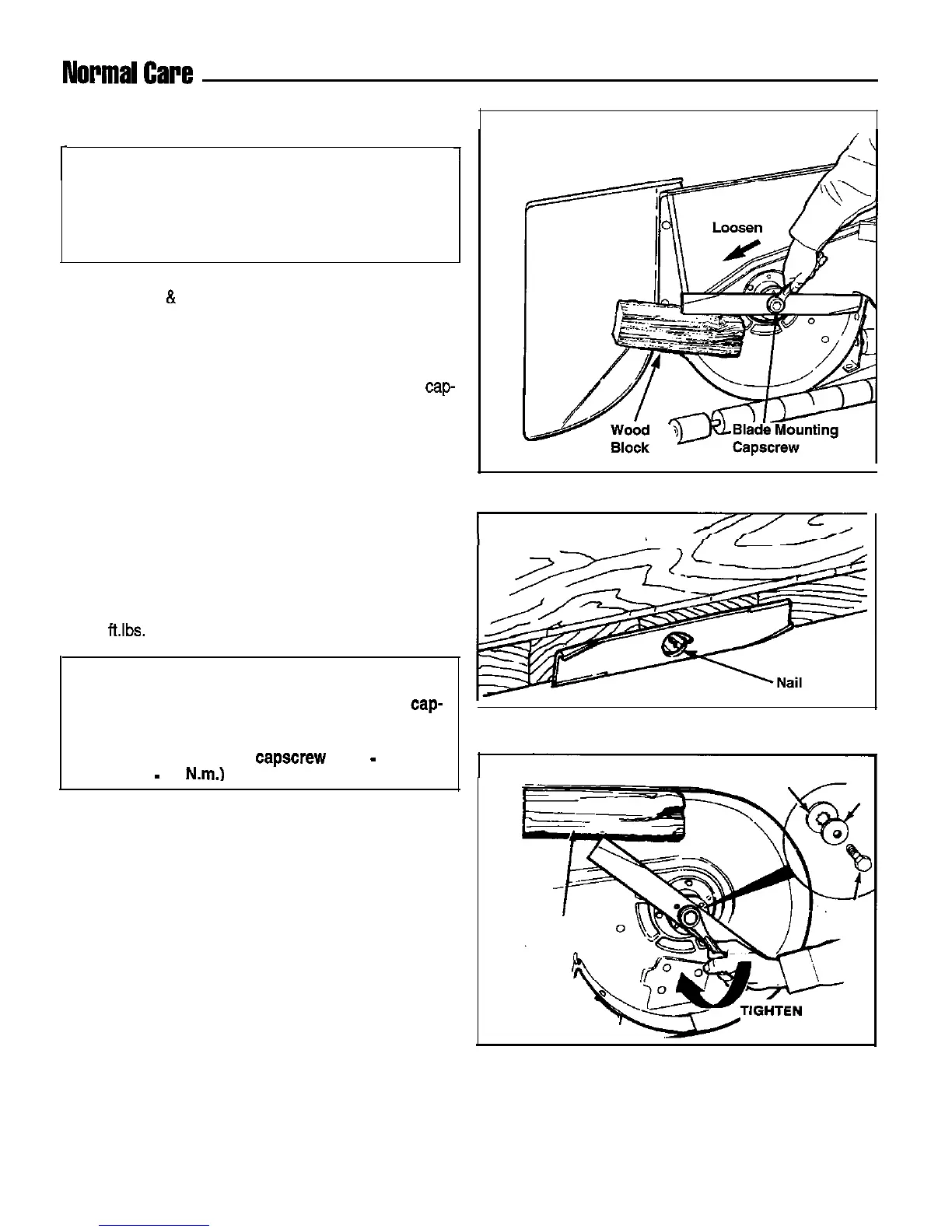 Normal Care

&

cap-

ft.lbs.

cap-

capscrew -
- N.m.)

Loosen

Wood Block

Blade Mounting Capscrew

Nail

TIGHTEN