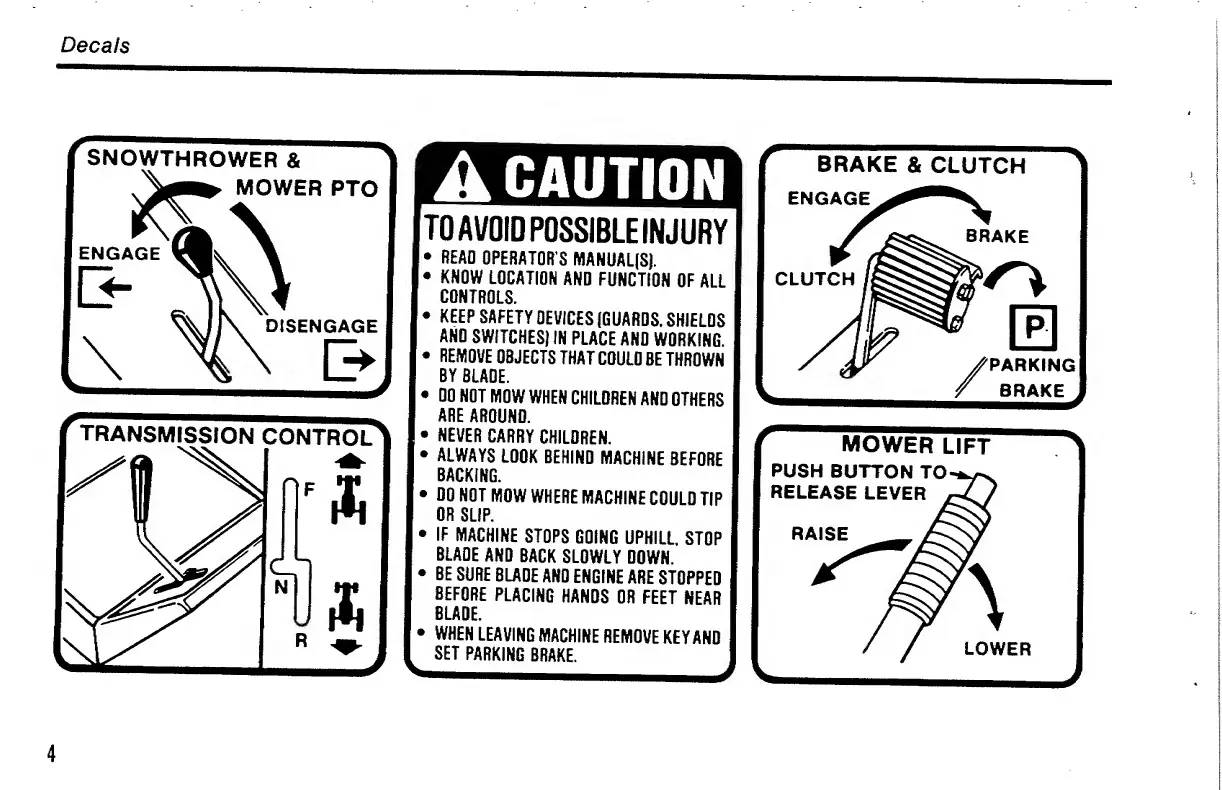 Decals

SNOWTHROWER & MOWER PTO

ENGAGE

DISENGAGE

TRANSMISSION CONTROL

F

N

R

CAUTION

TO AVOID POSSIBLE INJURY

• READ OPERATOR'S MANUAL(S).
• KNOW LOCATION AND FUNCTION OF ALL CONTROLS.
• KEEP SAFETY DEVICES (GUARDS, SHIELDS AND SWITCHES) IN PLACE AND WORKING.
• REMOVE OBJECTS THAT COULD BE THROWN BY BLADE.
• DO NOT MOW WHEN CHILDREN AND OTHERS ARE AROUND.
• NEVER CARRY CHILDREN.
• ALWAYS LOOK BEHIND MACHINE BEFORE BACKING.
• DO NOT MOW WHERE MACHINE COULD TIP OR SLIP.
• IF MACHINE STOPS GOING UPHILL, STOP BLADE AND BACK SLOWLY DOWN.
• BE SURE BLADE AND ENGINE ARE STOPPED BEFORE PLACING HANDS OR FEET NEAR BLADE.
• WHEN LEAVING MACHINE REMOVE KEY AND SET PARKING BRAKE.

BRAKE & CLUTCH

ENGAGE

BRAKE

CLUTCH

P

PARKING BRAKE

MOWER LIFT

PUSH BUTTON TO RELEASE LEVER

RAISE

LOWER

4