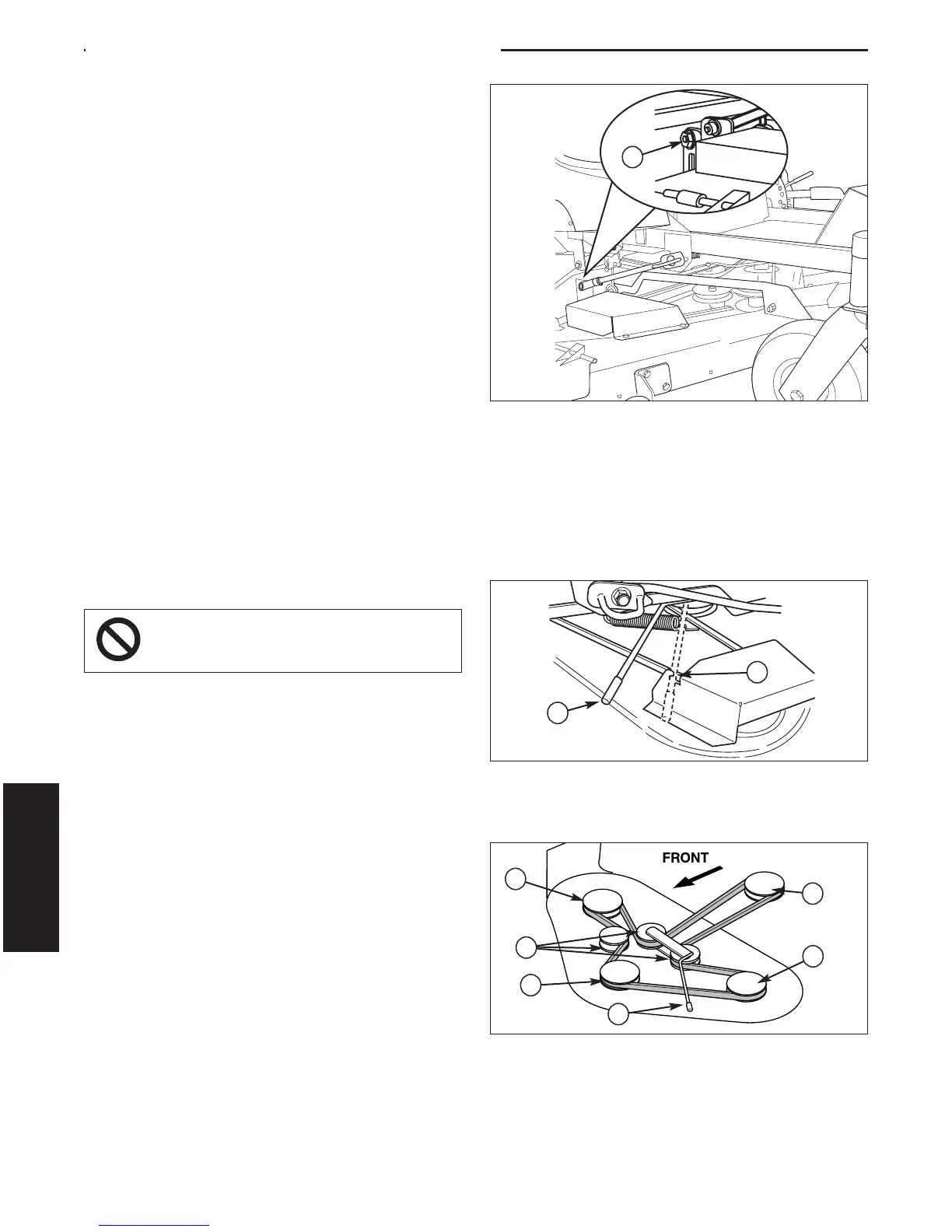 FRONT