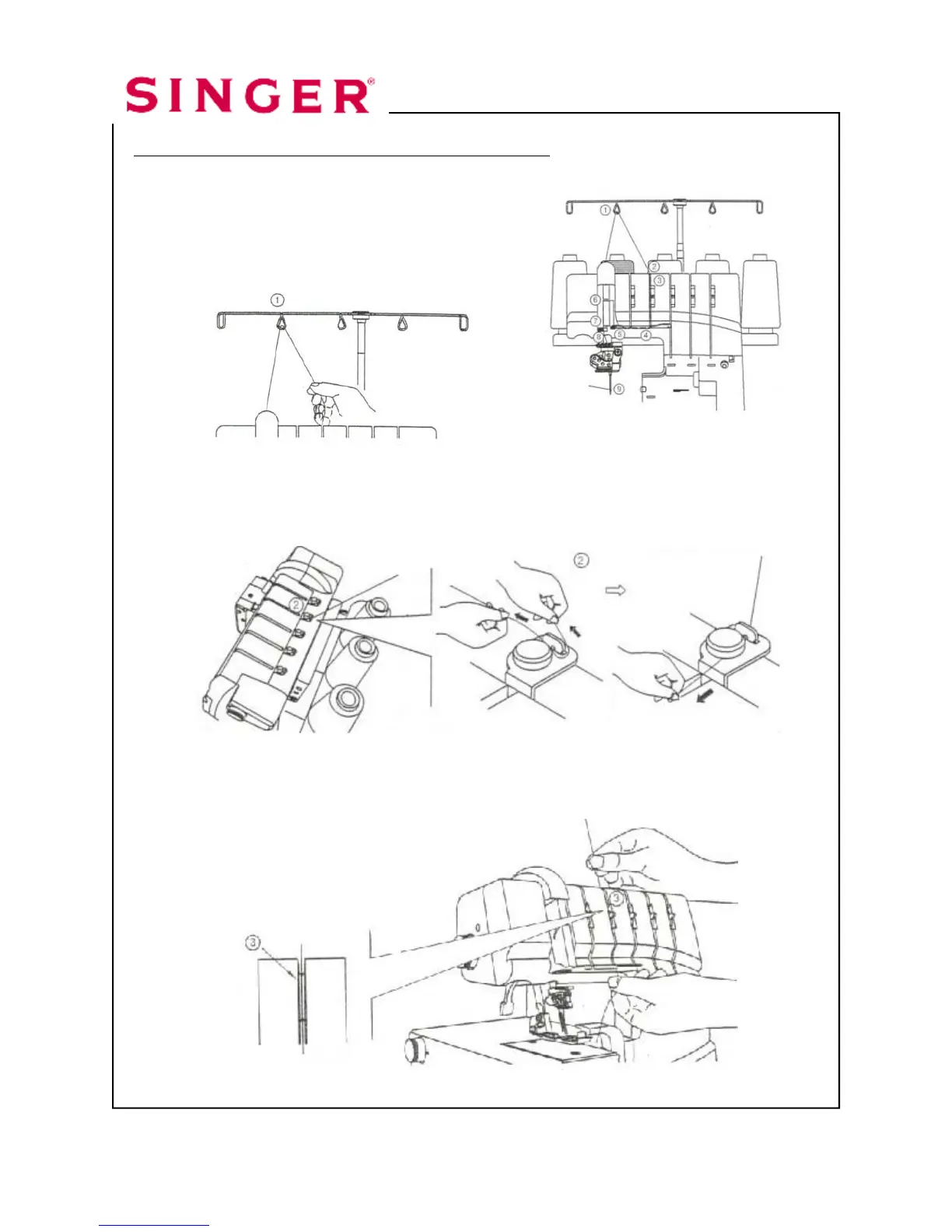 SINGER®

①

①
②
③
⑥
⑦
⑧
⑤
④
⑨

②

②

③

③