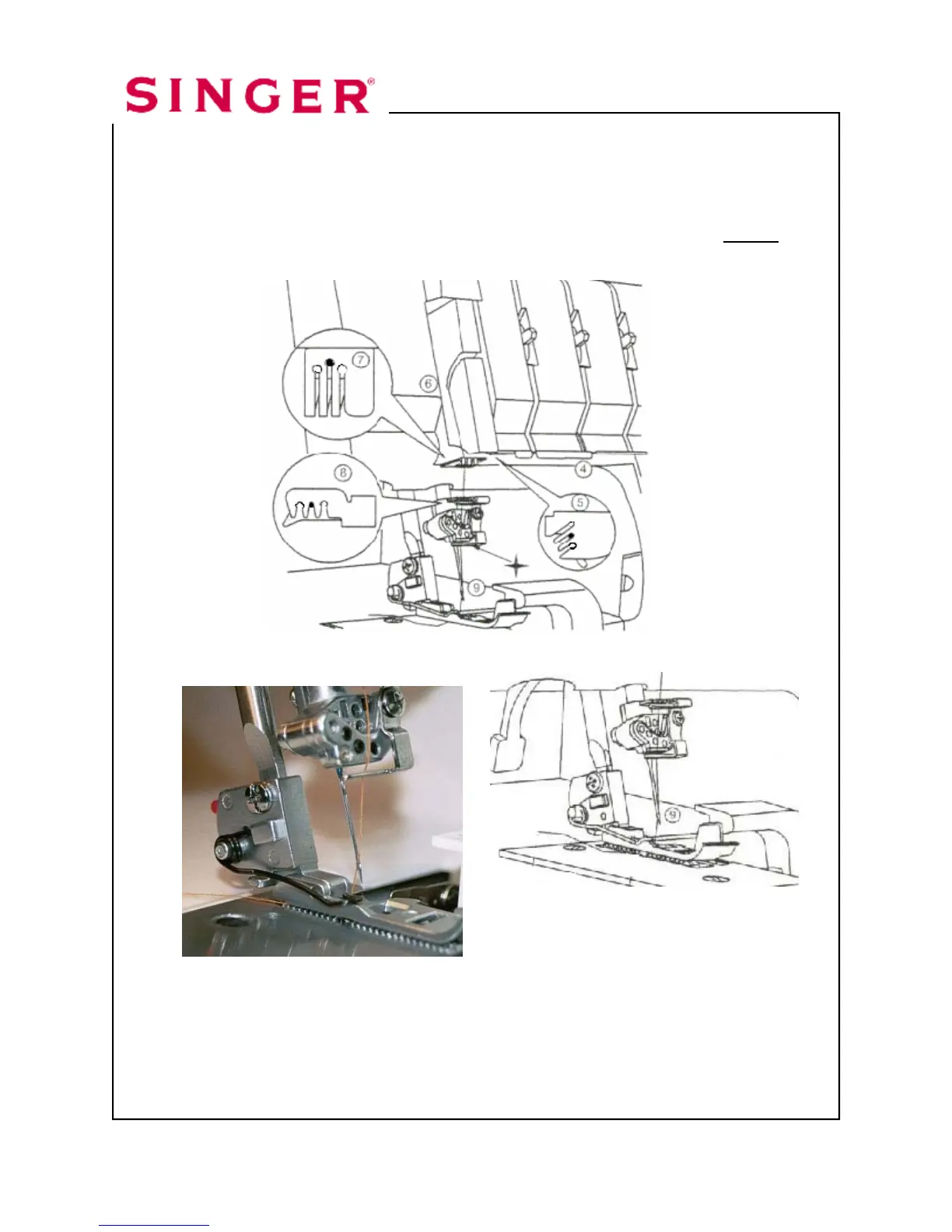 SINGER®

⑦
⑥
⑧
④
⑤
⑨

⑨