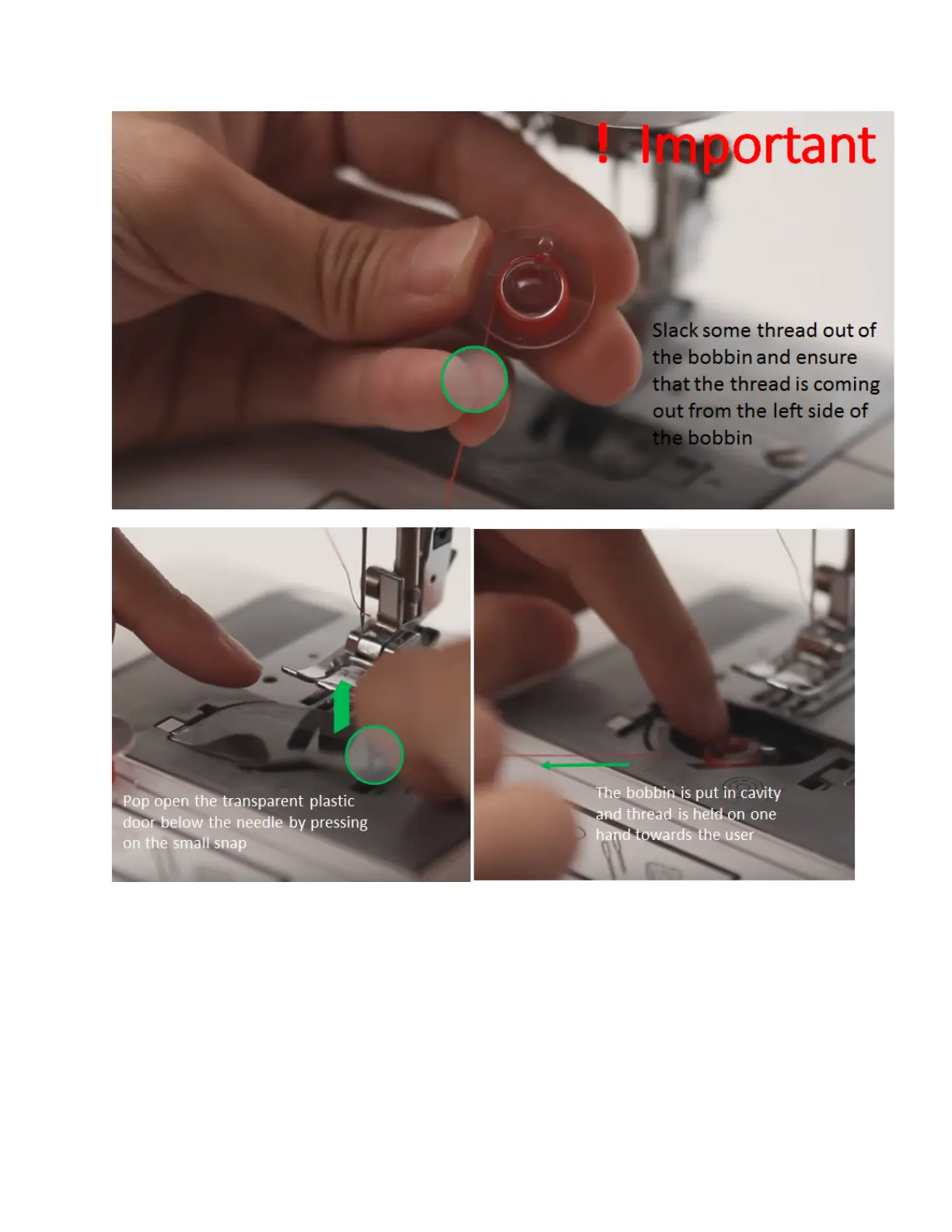 ! Important

Slack some thread out of the bobbin and ensure that the thread is coming out from the left side of the bobbin

Pop open the transparent plastic door below the needle by pressing on the small snap

The bobbin is put in cavity and thread is held on one hand towards the user