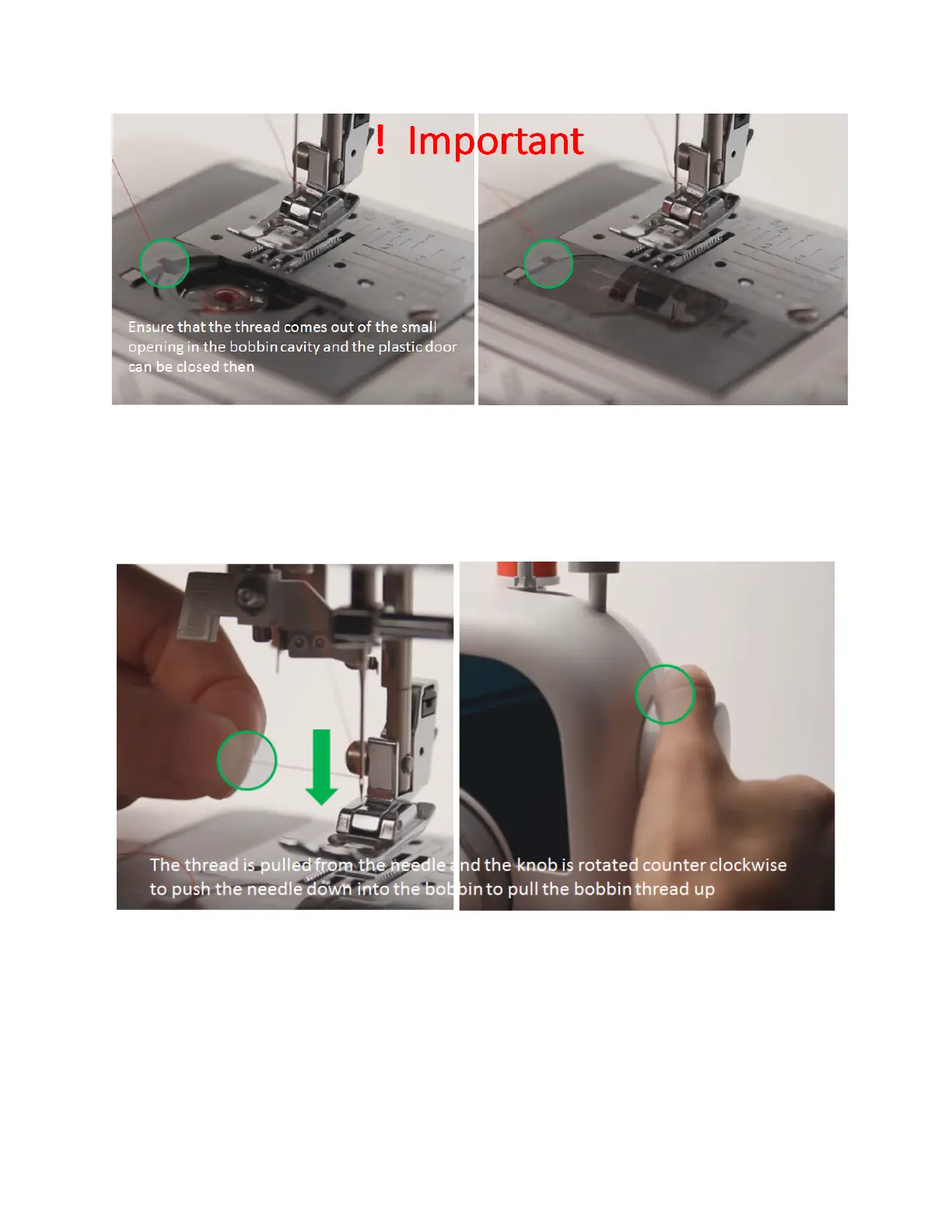 ! Important

Ensure that the thread comes out of the small opening in the bobbin cavity and the plastic door can be closed then

The thread is pulled from the needle and the knob is rotated counter clockwise to push the needle down into the bobbin to pull the bobbin thread up