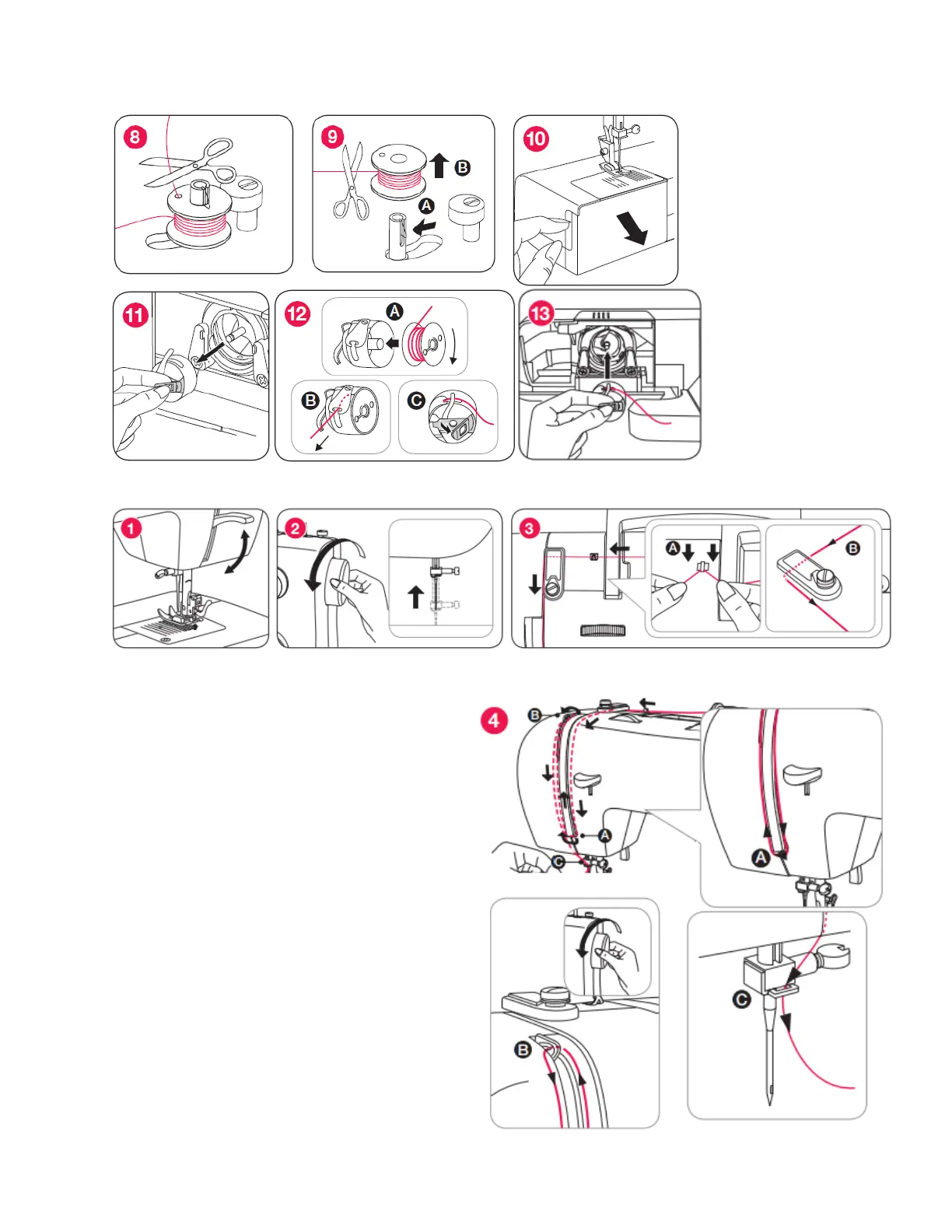 8
9
B
A
10
11
12
A
B
C
13
1
2
3
A
B
4
B
A
C
A
B
C