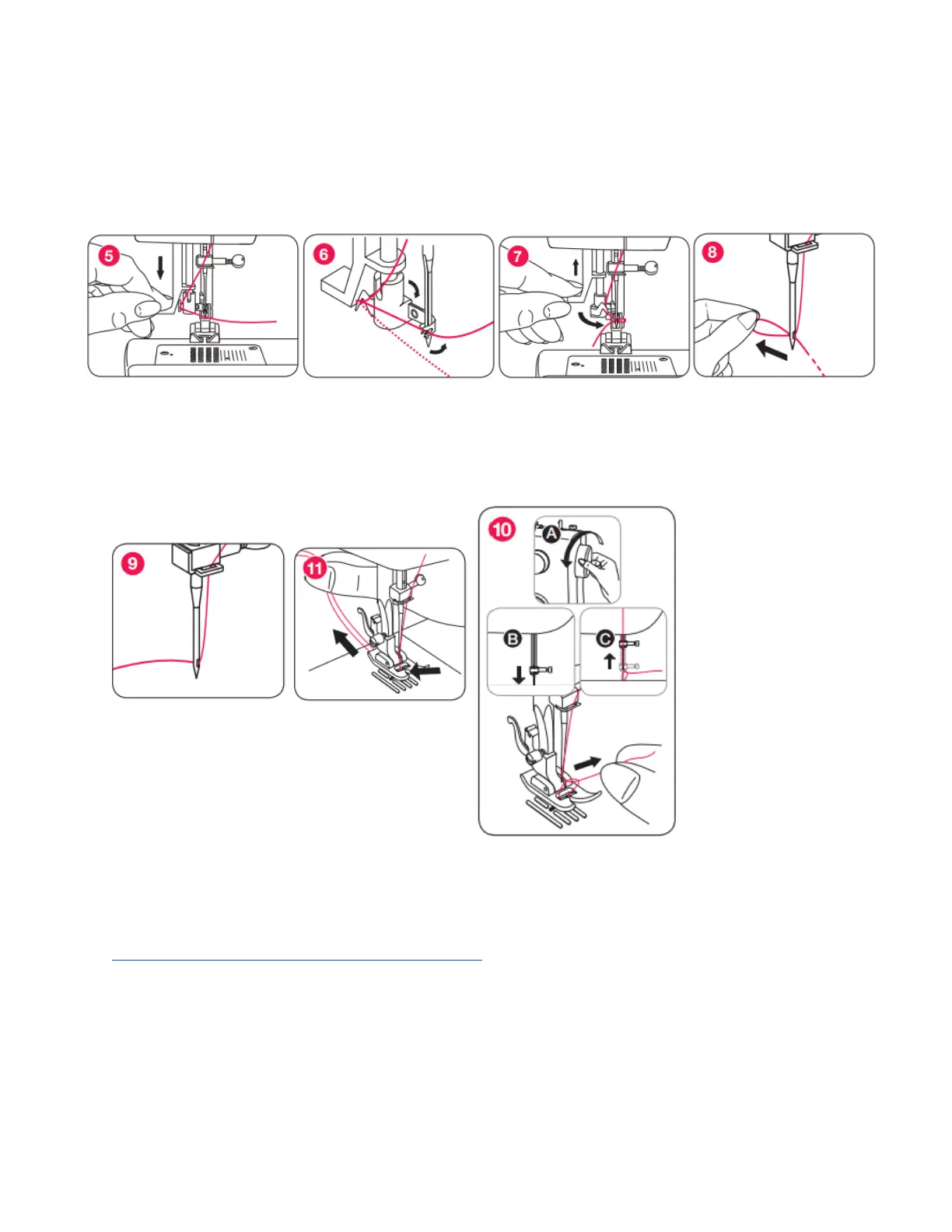 5

6

7

8

9

11

10

A

B

C