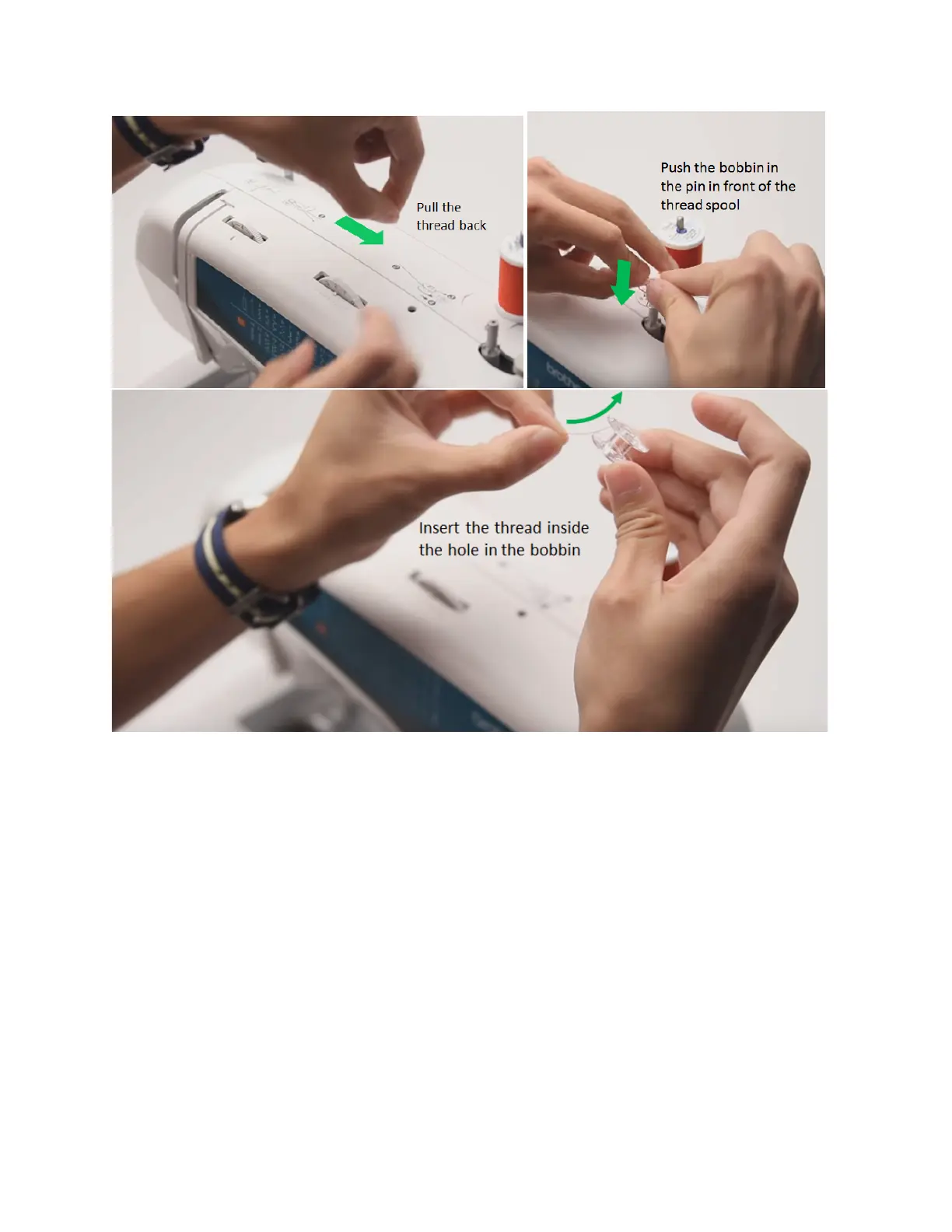 Pull the thread back

Push the bobbin in the pin in front of the thread spool

Insert the thread inside the hole in the bobbin