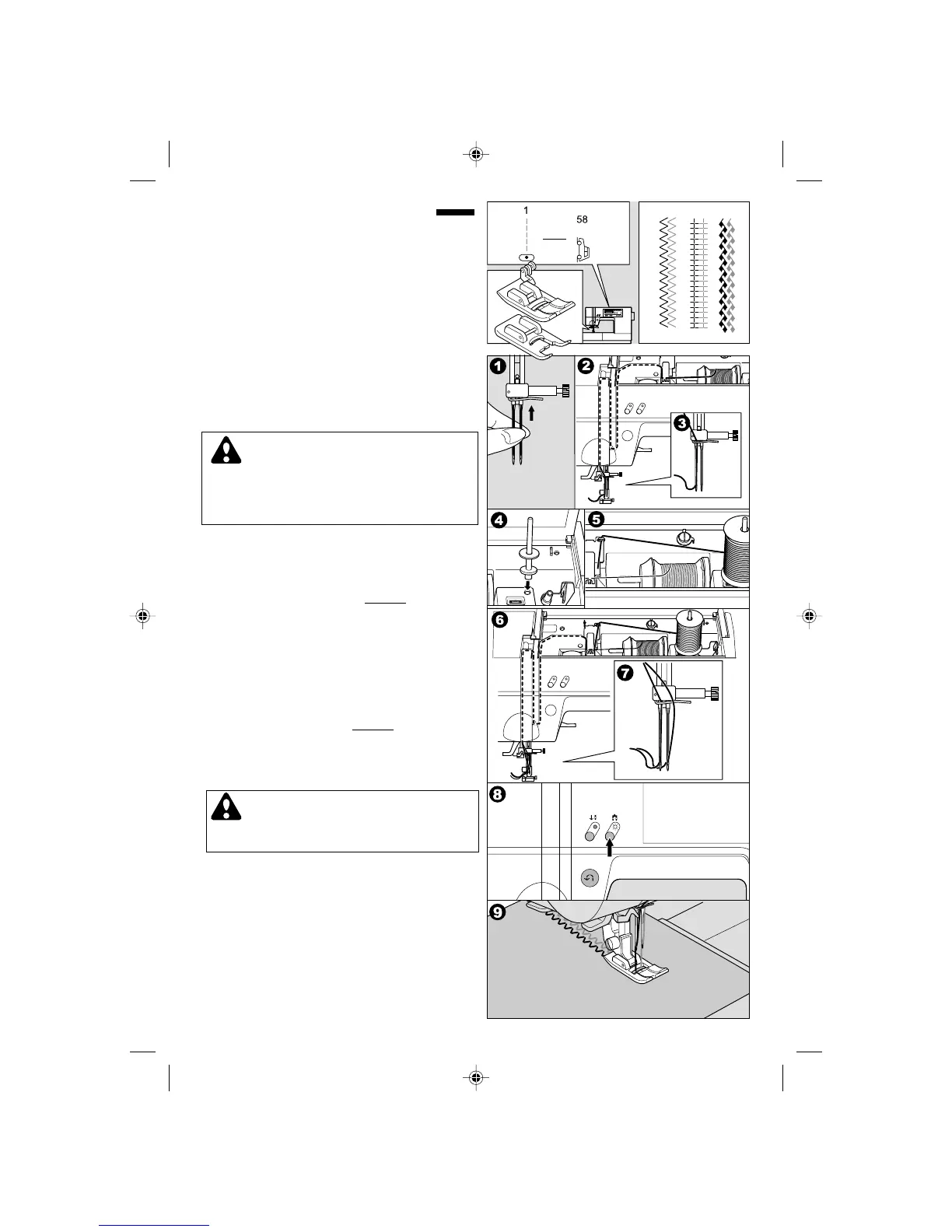 1
58
1
2
3
4
5
6
7
8
9