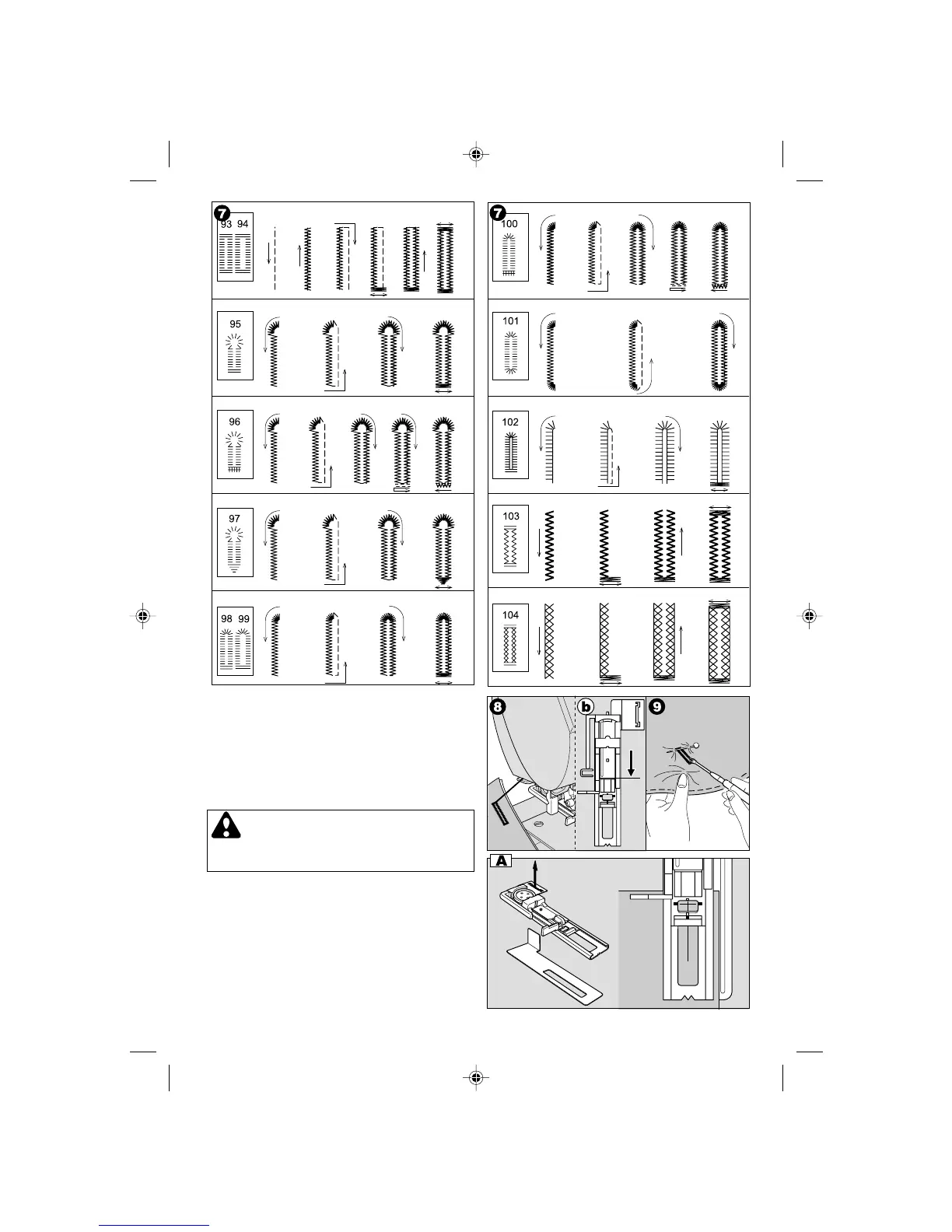 7
93 94
95
96
97
98 99
7
100
101
102
103
104
8
b
9
A