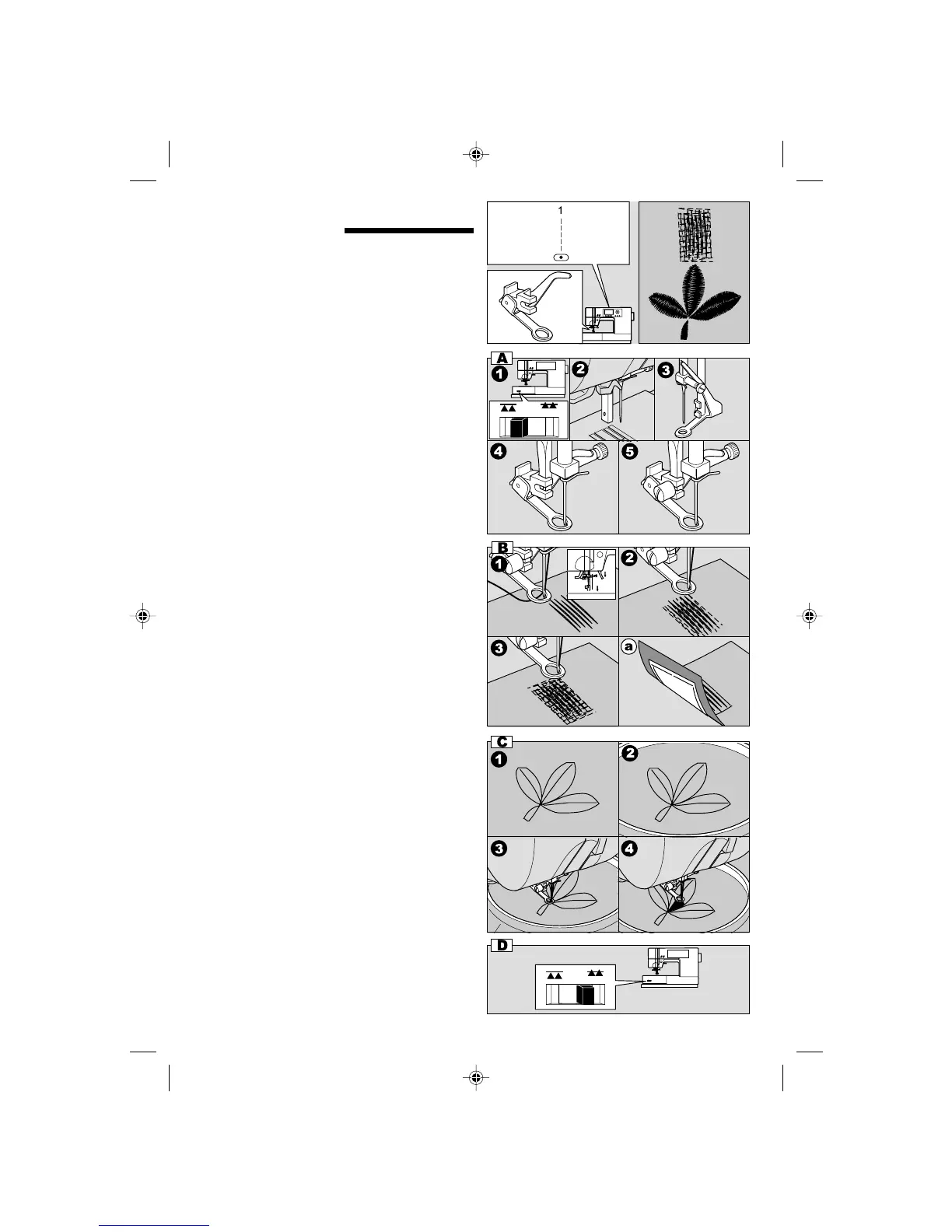 1

A
1
2
3
4
5

B
1
2
3
a

C
1
2
3
4

D