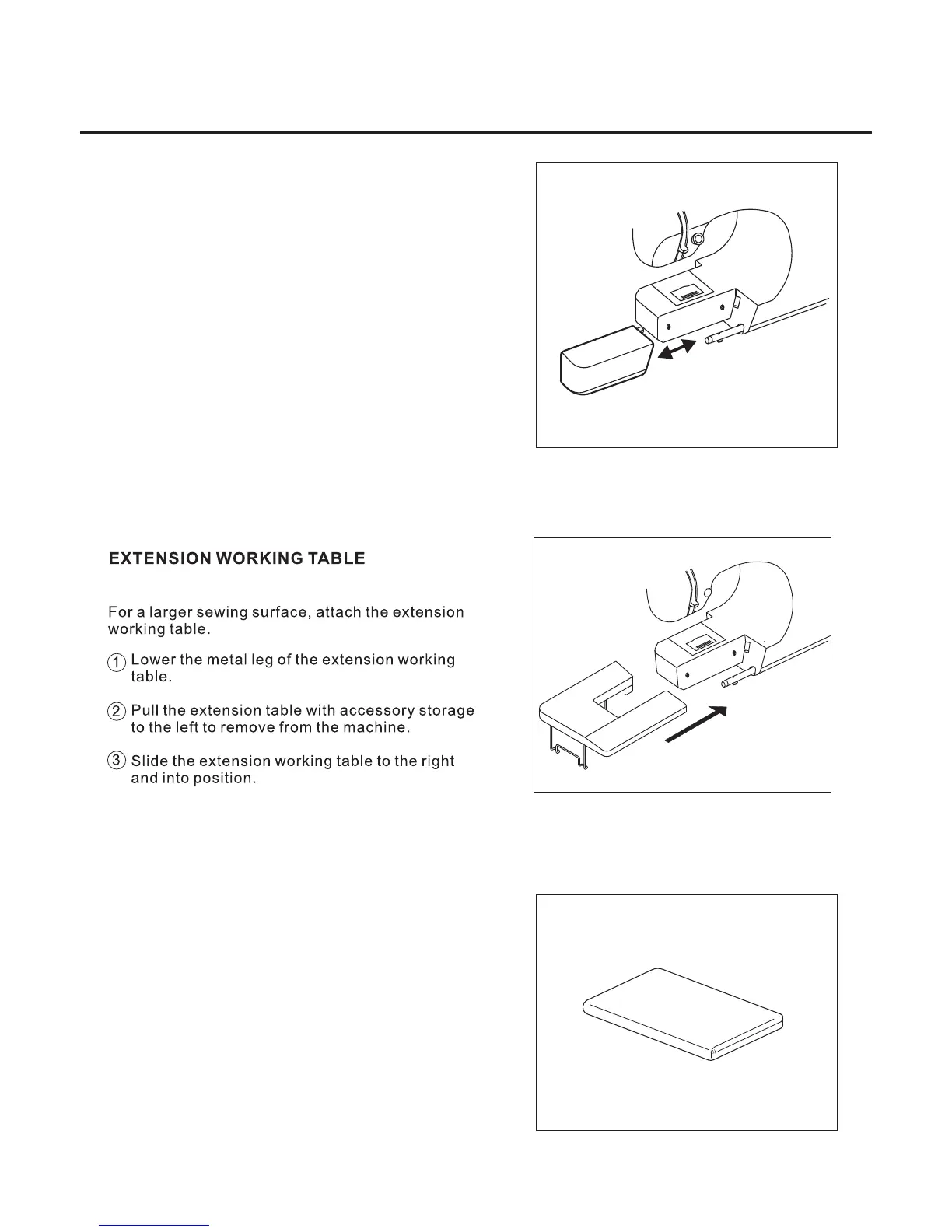 EXTENSION WORKING TABLE

For a larger sewing surface, attach the extension working table.

① Lower the metal leg of the extension working table.

② Pull the extension table with accessory storage to the left to remove from the machine.

③ Slide the extension working table to the right and into position.