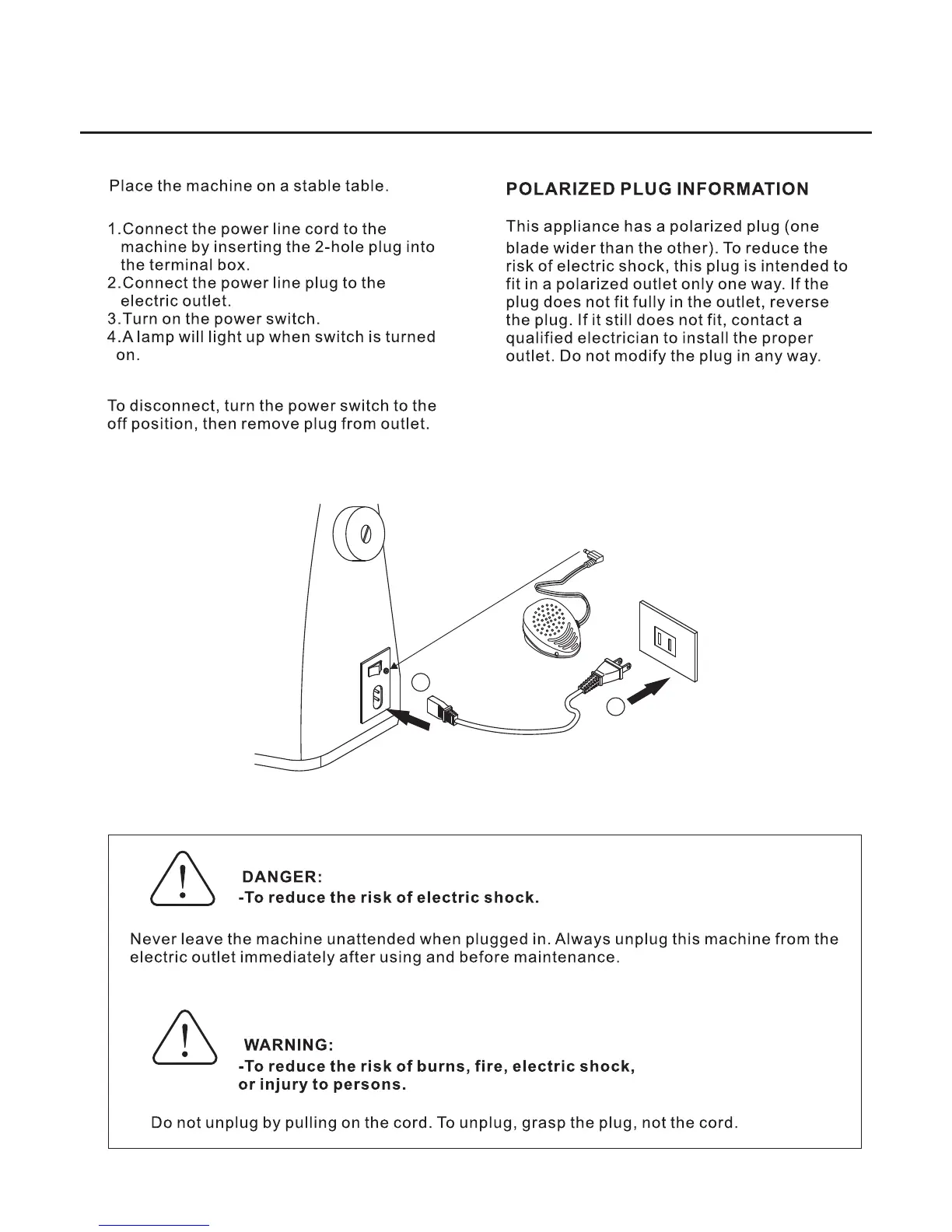 Place the machine on a stable table.

1.Connect the power line cord to the machine by inserting the 2-hole plug into the terminal box.
2.Connect the power line plug to the electric outlet.
3.Turn on the power switch.
4.A lamp will light up when switch is turned on.

To disconnect, turn the power switch to the off position, then remove plug from outlet.

POLARIZED PLUG INFORMATION

This appliance has a polarized plug (one blade wider than the other). To reduce the risk of electric shock, this plug is intended to fit in a polarized outlet only one way. If the plug does not fit fully in the outlet, reverse the plug. If it still does not fit, contact a qualified electrician to install the proper outlet. Do not modify the plug in any way.

DANGER:
-To reduce the risk of electric shock.

Never leave the machine unattended when plugged in. Always unplug this machine from the electric outlet immediately after using and before maintenance.

WARNING:
-To reduce the risk of burns, fire, electric shock, or injury to persons.

Do not unplug by pulling on the cord. To unplug, grasp the plug, not the cord.