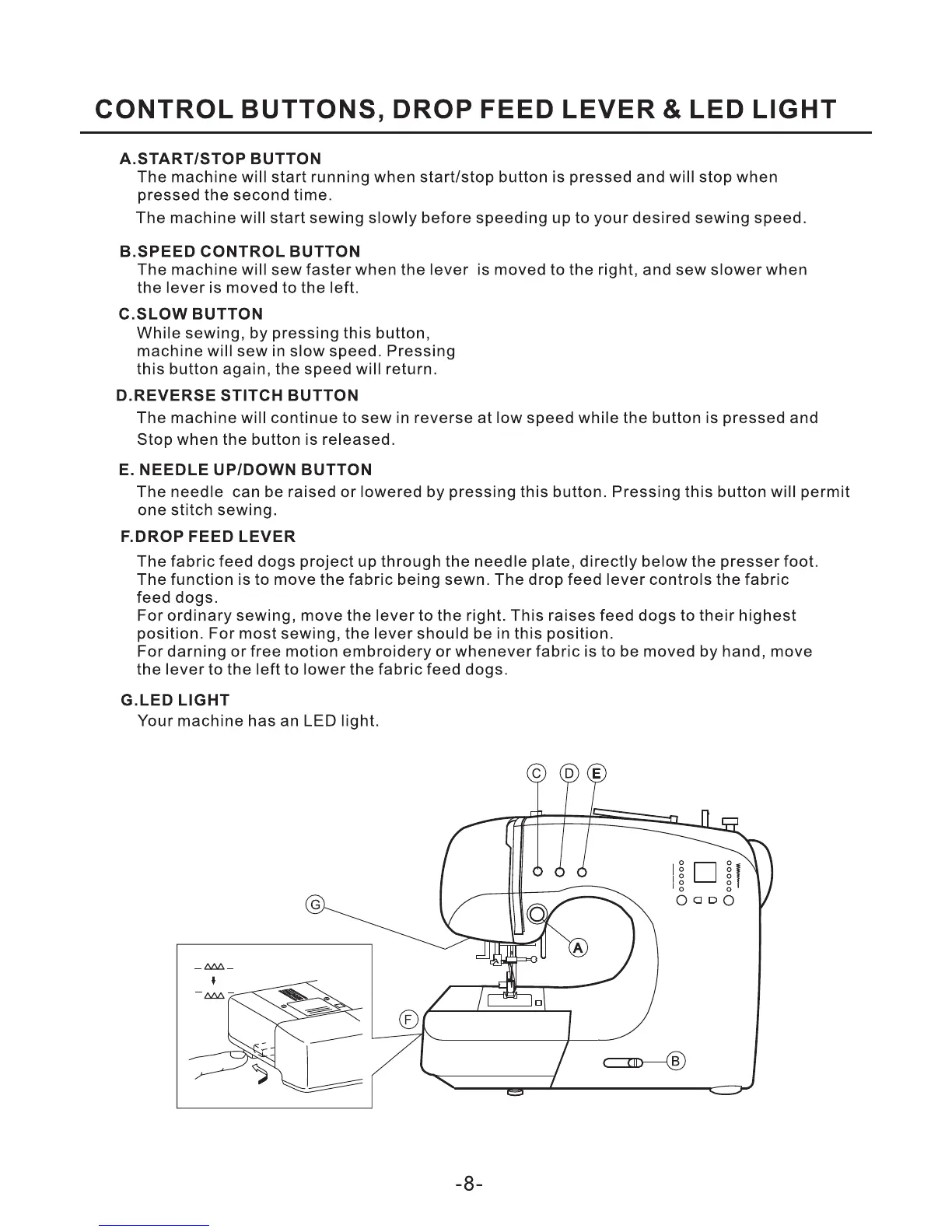 CONTROL BUTTONS, DROP FEED LEVER & LED LIGHT

A.START/STOP BUTTON
The machine will start running when start/stop button is pressed and will stop when pressed the second time.
The machine will start sewing slowly before speeding up to your desired sewing speed.

B.SPEED CONTROL BUTTON
The machine will sew faster when the lever is moved to the right, and sew slower when the lever is moved to the left.

C.SLOW BUTTON
While sewing, by pressing this button, machine will sew in slow speed. Pressing this button again, the speed will return.

D.REVERSE STITCH BUTTON
The machine will continue to sew in reverse at low speed while the button is pressed and Stop when the button is released.

E. NEEDLE UP/DOWN BUTTON
The needle can be raised or lowered by pressing this button. Pressing this button will permit one stitch sewing.

F.DROP FEED LEVER
The fabric feed dogs project up through the needle plate, directly below the presser foot. The function is to move the fabric being sewn. The drop feed lever controls the fabric feed dogs.
For ordinary sewing, move the lever to the right. This raises feed dogs to their highest position. For most sewing, the lever should be in this position.
For darning or free motion embroidery or whenever fabric is to be moved by hand, move the lever to the left to lower the fabric feed dogs.

G.LED LIGHT
Your machine has an LED light.

C D E
G
A
F
B

-8-